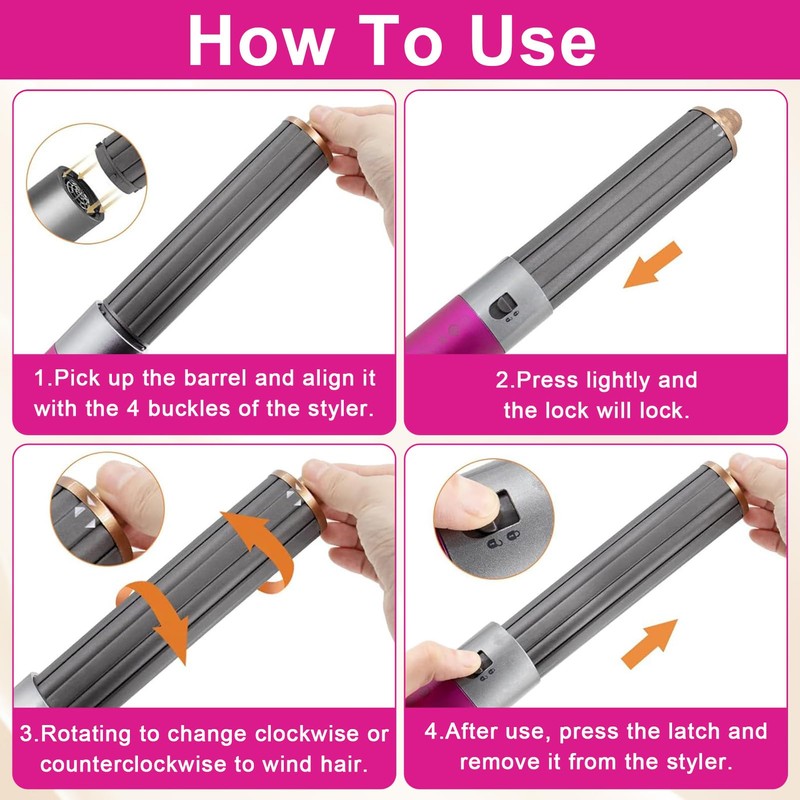 How To Use

1.Pick up the barrel and align it with the 4 buckles of the styler.

2.Press lightly and the lock will lock.

3.Rotating to change clockwise or counterclockwise to wind hair.

4.After use, press the latch and remove it from the styler.