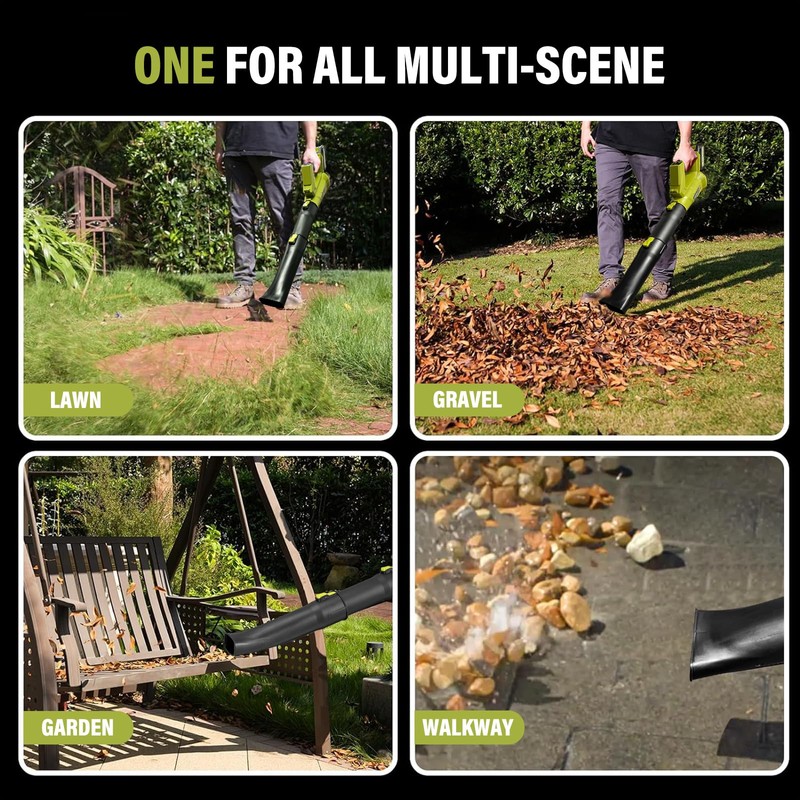 ONE FOR ALL MULTI-SCENE

LAWN

GRAVEL

GARDEN

WALKWAY