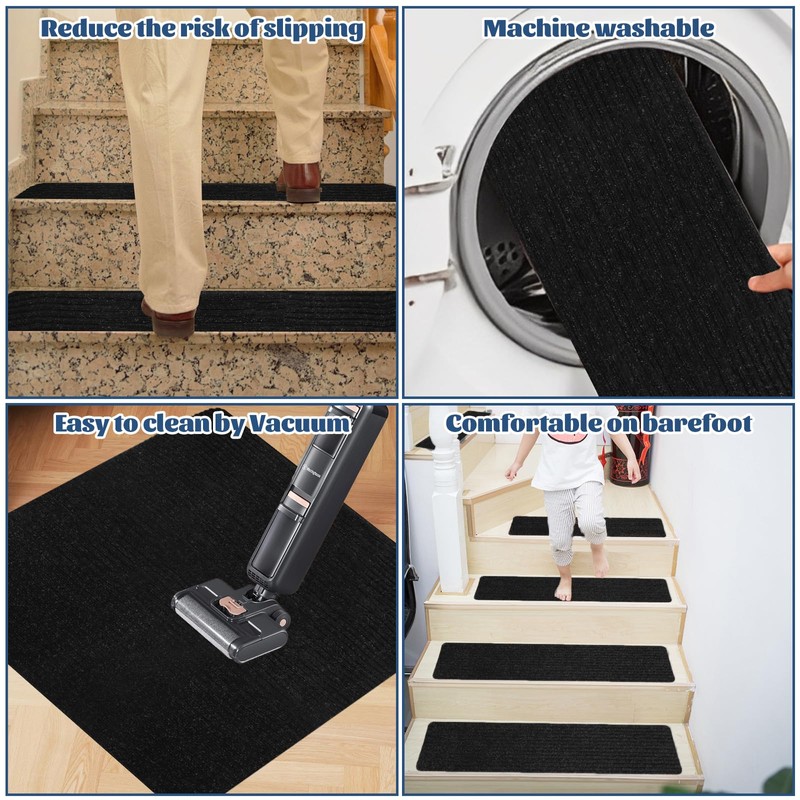 Reduce the risk of slipping

Machine washable

Easy to clean by Vacuum

Comfortable on barefoot