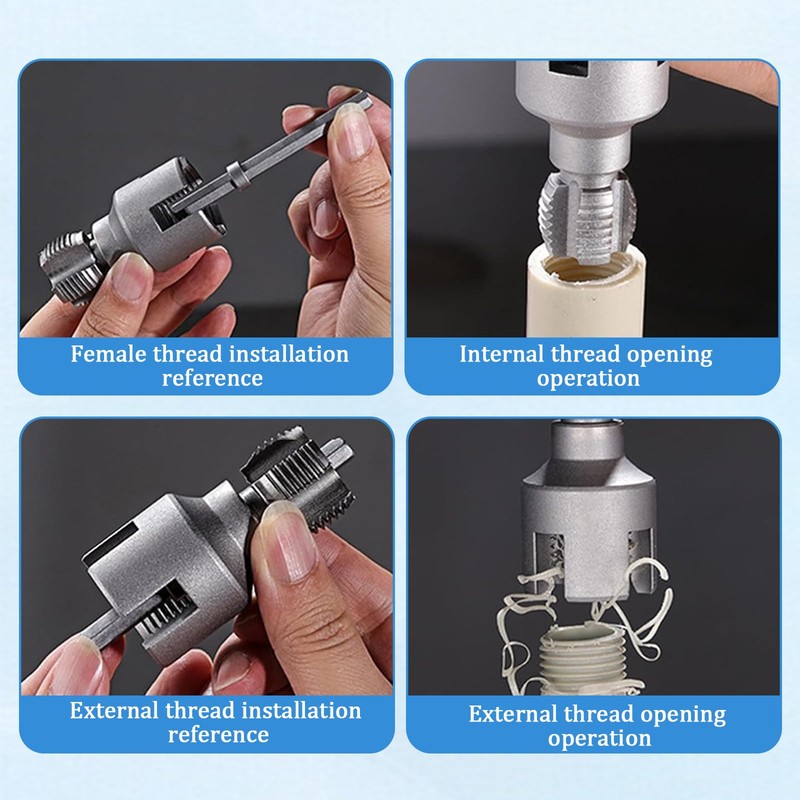 Female thread installation reference

Internal thread opening operation

External thread installation reference

External thread opening operation