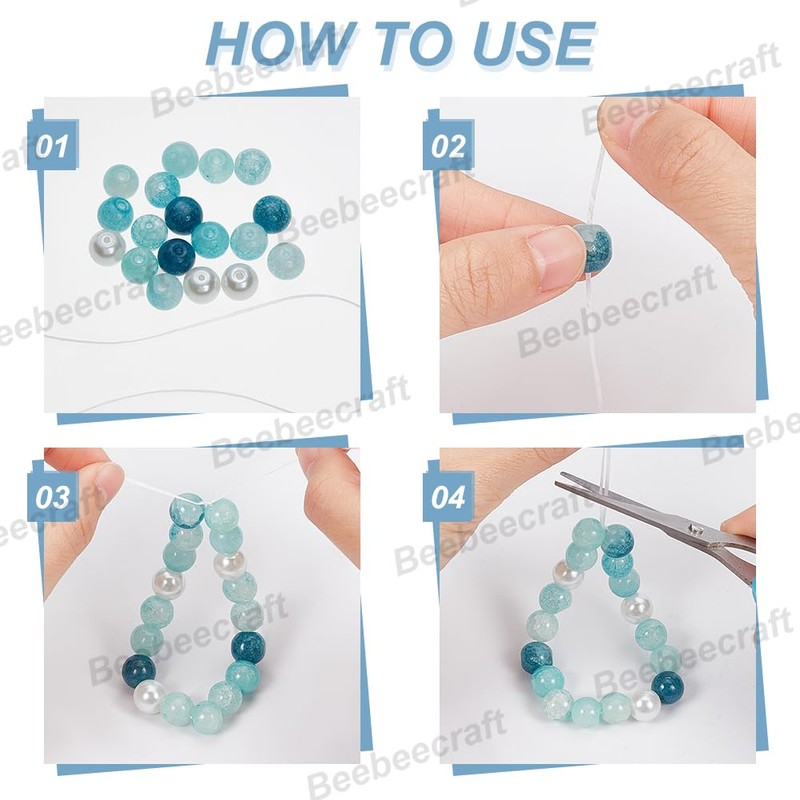 HOW TO USE

01

02

03

04

Beebeecraft