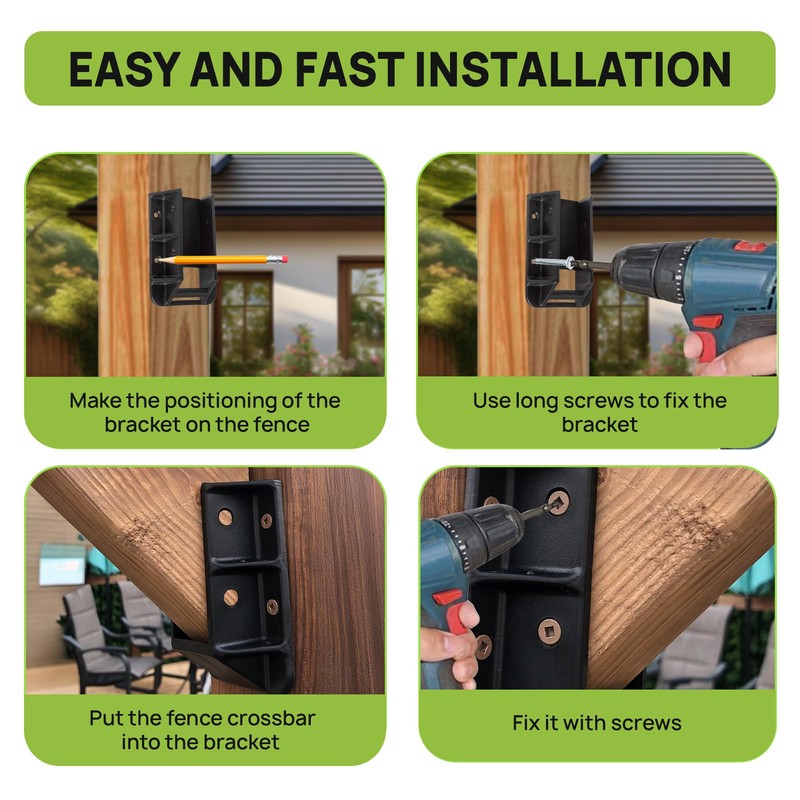 EASY AND FAST INSTALLATION

Make the positioning of the bracket on the fence

Use long screws to fix the bracket

Put the fence crossbar into the bracket

Fix it with screws