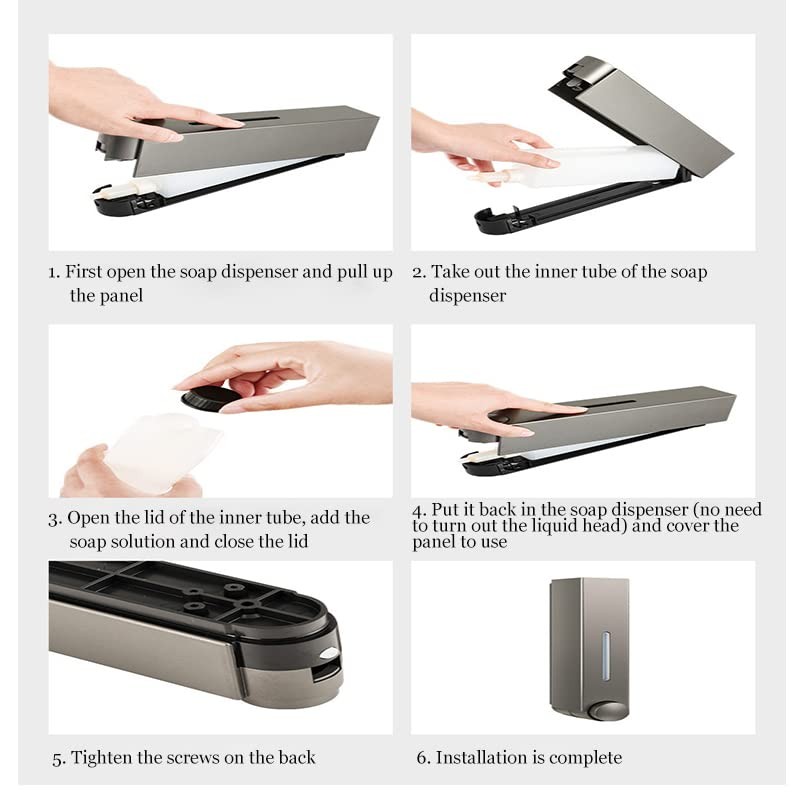 1. First open the soap dispenser and pull up the panel

2. Take out the inner tube of the soap dispenser

3. Open the lid of the inner tube, add the soap solution and close the lid

4. Put it back in the soap dispenser (no need to turn out the liquid head) and cover the panel to use

5. Tighten the screws on the back

6. Installation is complete