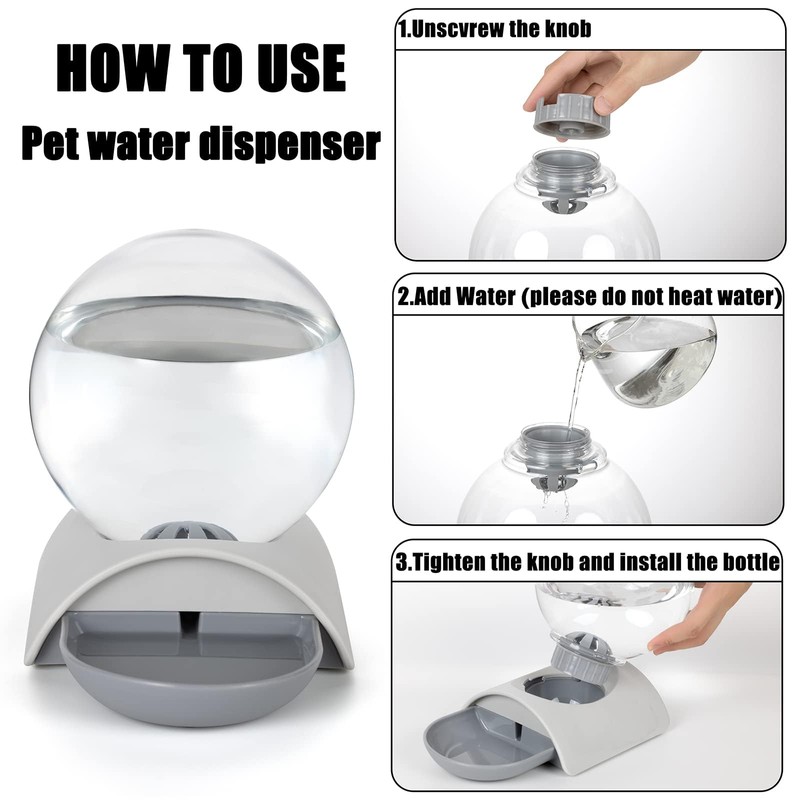 HOW TO USE
Pet water dispenser

1.Unscvrew the knob

2.Add Water (please do not heat water)

3.Tighten the knob and install the bottle