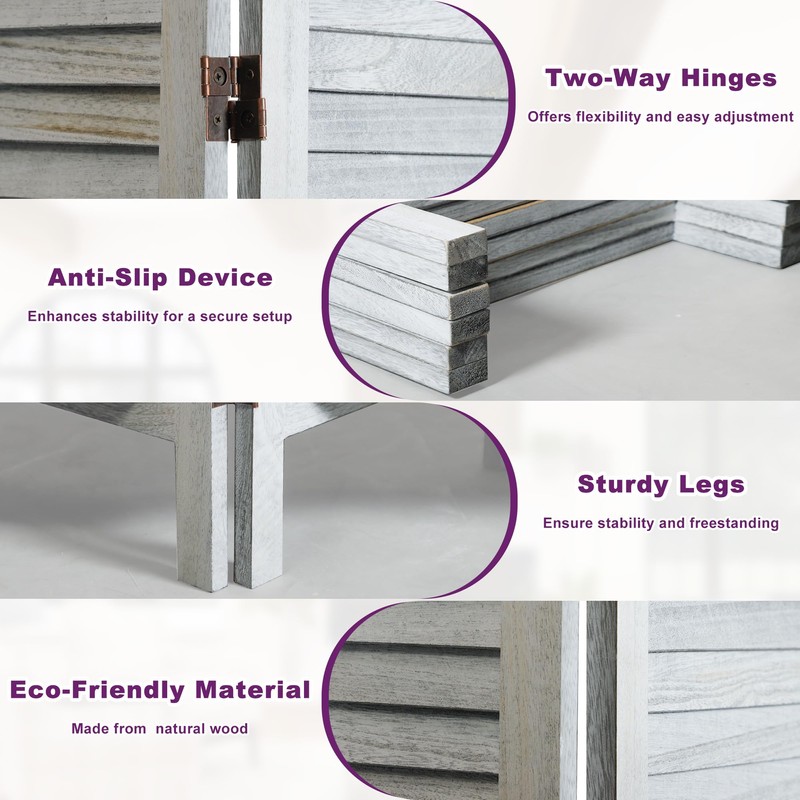 Two-Way Hinges

Offers flexibility and easy adjustment

Anti-Slip Device

Enhances stability for a secure setup

Sturdy Legs

Ensure stability and freestanding

Eco-Friendly Material

Made from  natural wood