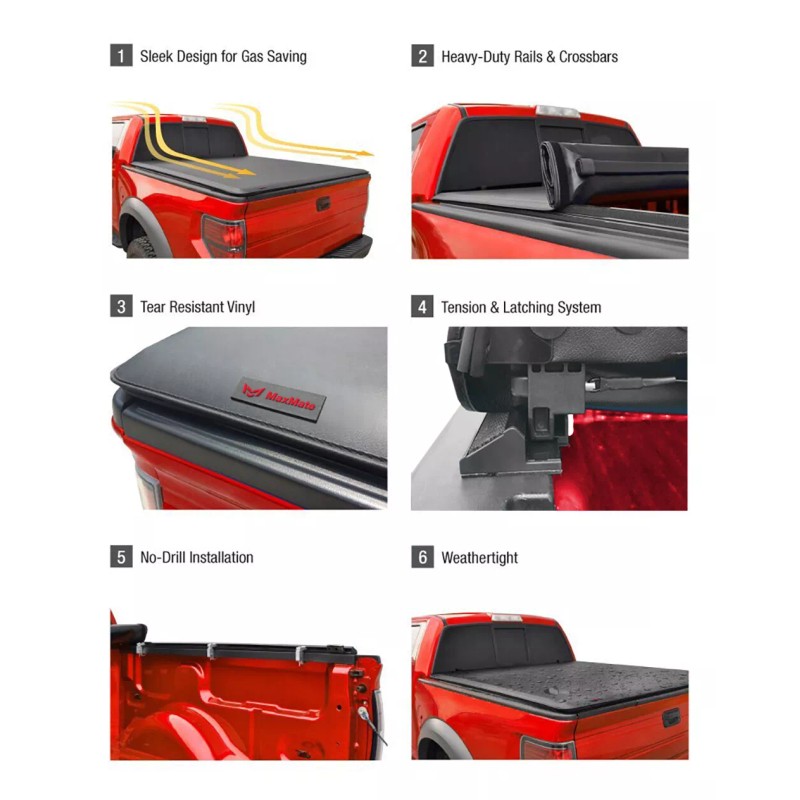 1 Sleek Design for Gas Saving

2 Heavy-Duty Rails & Crossbars

3 Tear Resistant Vinyl

MaxMate

4 Tension & Latching System

5 No-Drill Installation

6 Weathertight