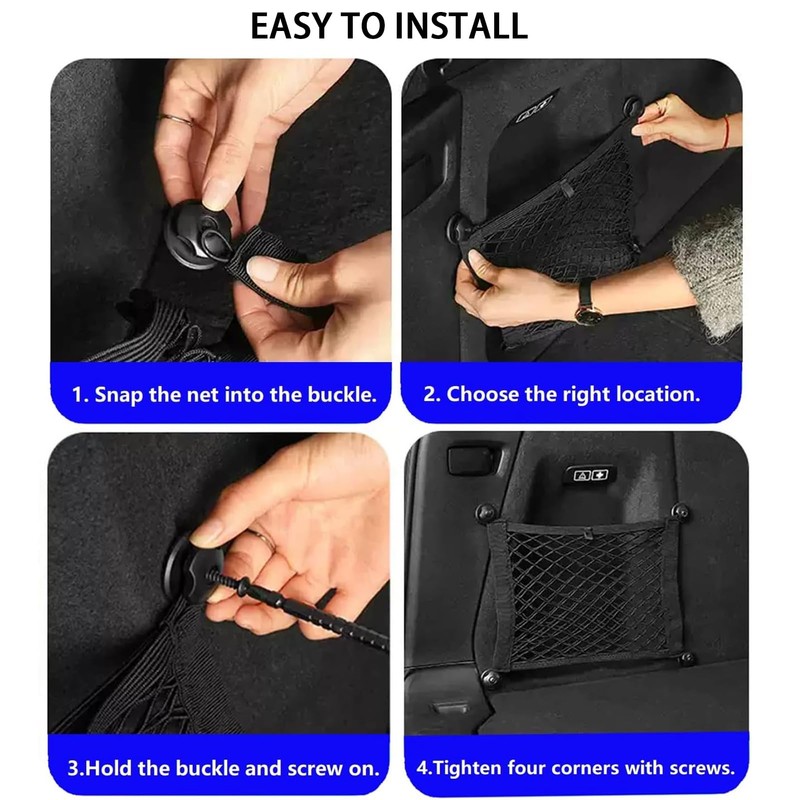 EASY TO INSTALL

1. Snap the net into the buckle.

2. Choose the right location.

3.Hold the buckle and screw on.

4.Tighten four corners with screws.