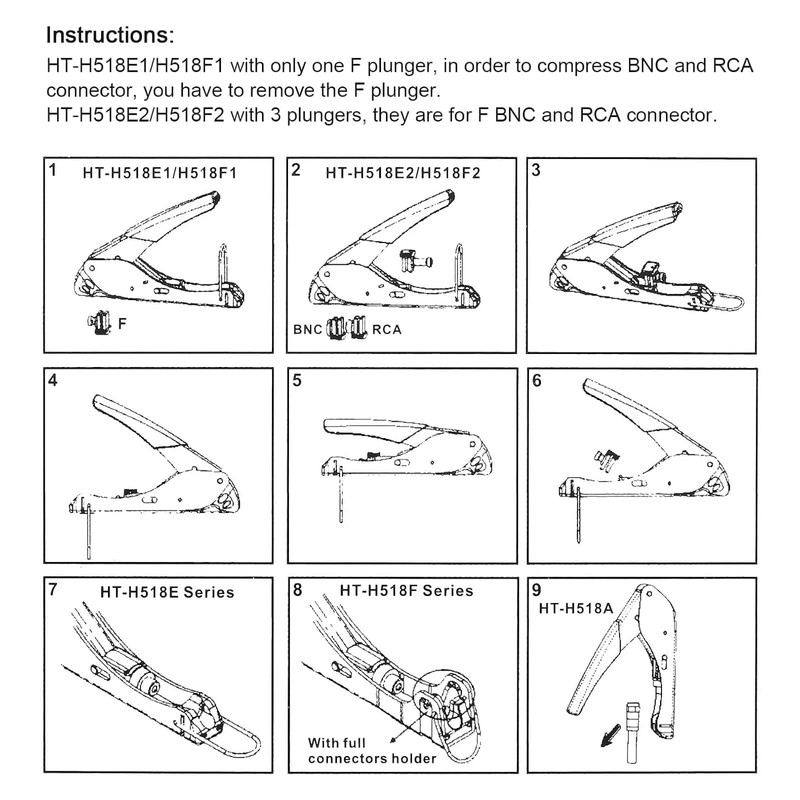 Instructions:
HT-H518E1/H518F1 with only one F plunger, in order to compress BNC and RCA connector, you have to remove the F plunger.
HT-H518E2/H518F2 with 3 plungers, they are for F BNC and RCA connector.

1 HT-H518E1/H518F1

F

2 HT-H518E2/H518F2

BNC RCA

3

4

5

6

7 HT-H518E Series

8 HT-H518F Series

With full connectors holder

9 HT-H518A