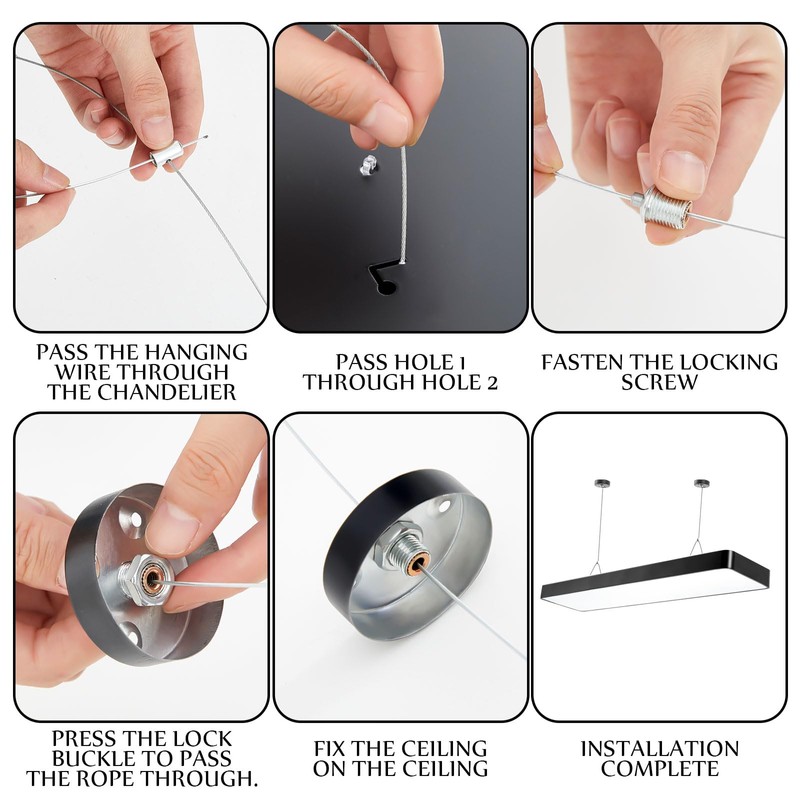 PASS THE HANGING WIRE THROUGH THE CHANDELIER

PASS HOLE 1 THROUGH HOLE 2

FASTEN THE LOCKING SCREW

PRESS THE LOCK BUCKLE TO PASS THE ROPE THROUGH.

FIX THE CEILING ON THE CEILING

INSTALLATION COMPLETE