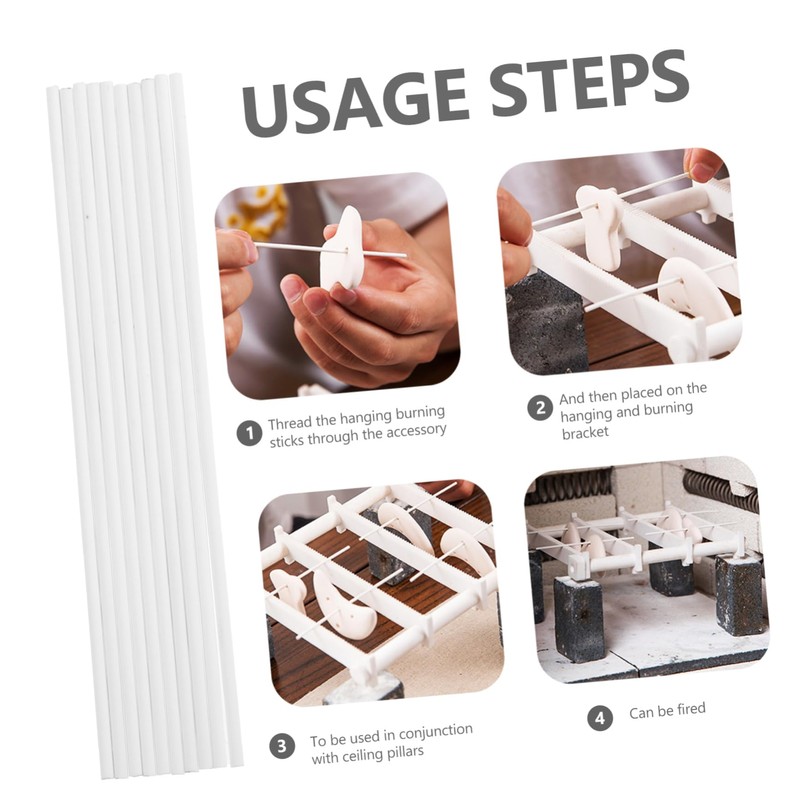 USAGE STEPS

1 Thread the hanging burning sticks through the accessory

2 And then placed on the hanging and burning bracket

3 To be used in conjunction with ceiling pillars

4 Can be fired