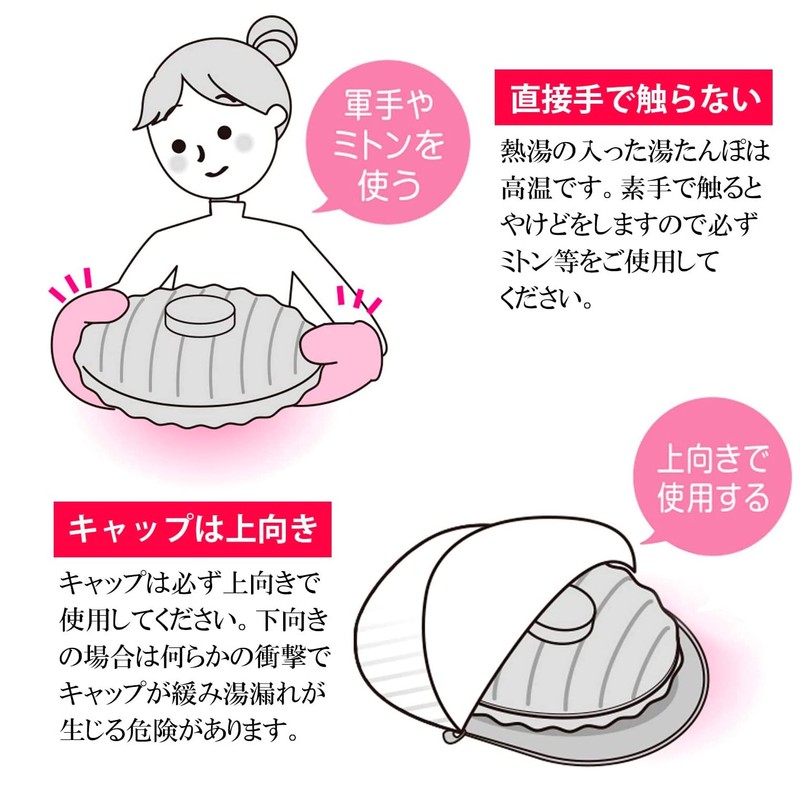 軍手やミトンを使う

直接手で触らない

熱湯の入った湯たんぽは高温です。素手で触るとやけどをしますので必ずミトン等をご使用してください。

上向きで使用する

キャップは上向き

キャップは必ず上向きで使用してください。下向きの場合は何らかの衝撃でキャップが緩み湯漏れが生じる危険があります。