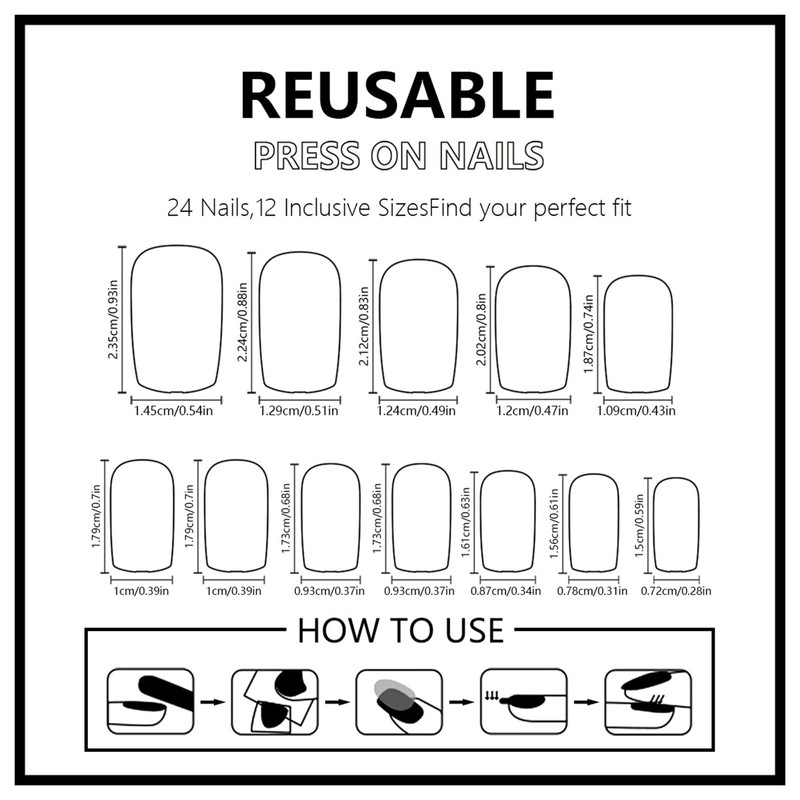 REUSABLE

PRESS ON NAILS

24 Nails,12 Inclusive SizesFind your perfect fit

2.35cm/0.93in
1.45cm/0.54in

2.24cm/0.88in
1.29cm/0.51in

2.12cm/0.83in
1.24cm/0.49in

2.02cm/0.8in
1.2cm/0.47in

1.87cm/0.74in
1.09cm/0.43in

1.79cm/0.7in
1cm/0.39in

1.79cm/0.7in
1cm/0.39in

1.73cm/0.68in
0.93cm/0.37in

1.73cm/0.68in
0.93cm/0.37in

1.61cm/0.63in
0.87cm/0.34in

1.56cm/0.61in
0.78cm/0.31in

1.5cm/0.59in
0.72cm/0.28in

HOW TO USE