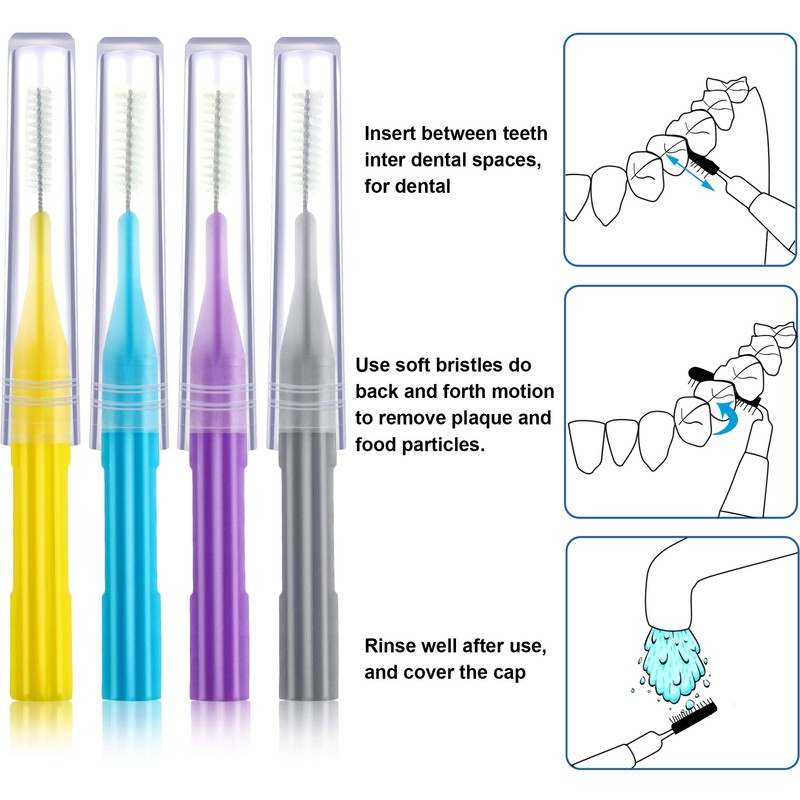 Insert between teeth inter dental spaces, for dental

Use soft bristles do back and forth motion to remove plaque and food particles.

Rinse well after use, and cover the cap