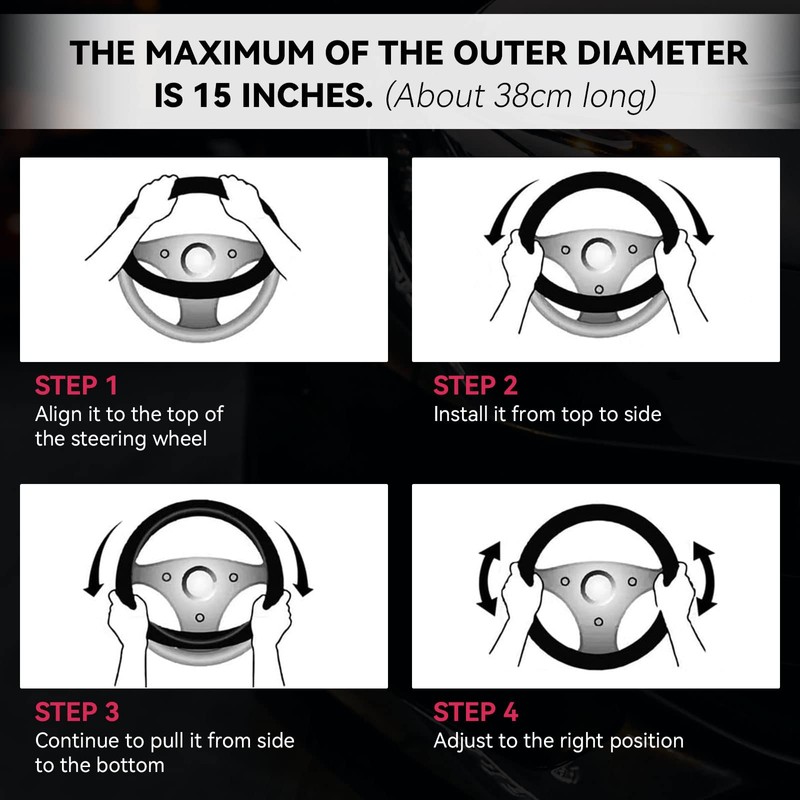 THE MAXIMUM OF THE OUTER DIAMETER IS 15 INCHES. (About 38cm long)

STEP 1
Align it to the top of the steering wheel

STEP 2
Install it from top to side

STEP 3
Continue to pull it from side to the bottom

STEP 4
Adjust to the right position