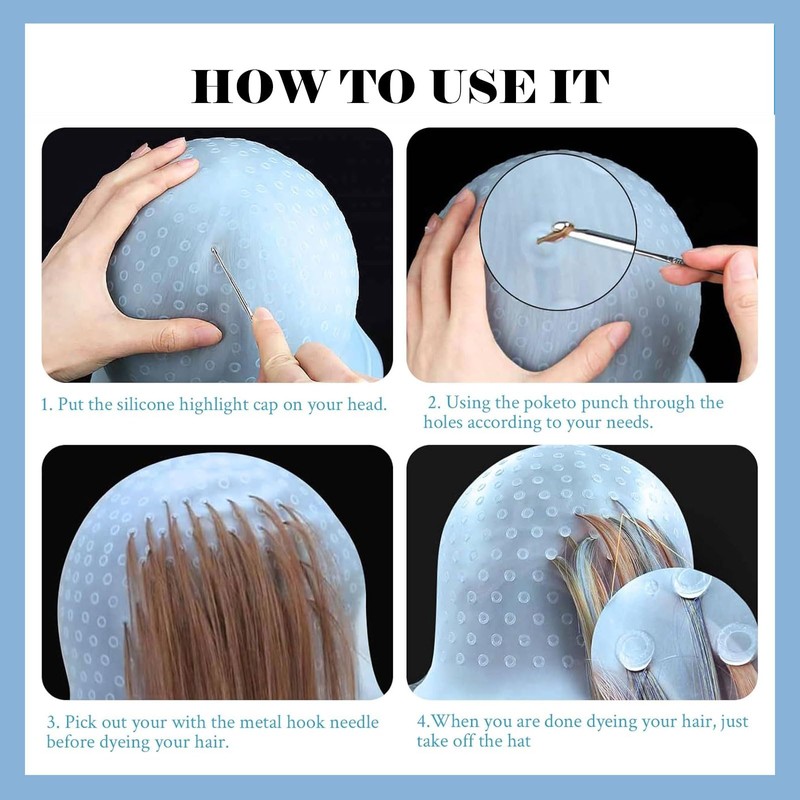 HOW TO USE IT

1. Put the silicone highlight cap on your head.

2. Using the poketo punch through the holes according to your needs.

3. Pick out your with the metal hook needle before dyeing your hair.

4.When you are done dyeing your hair, just take off the hat