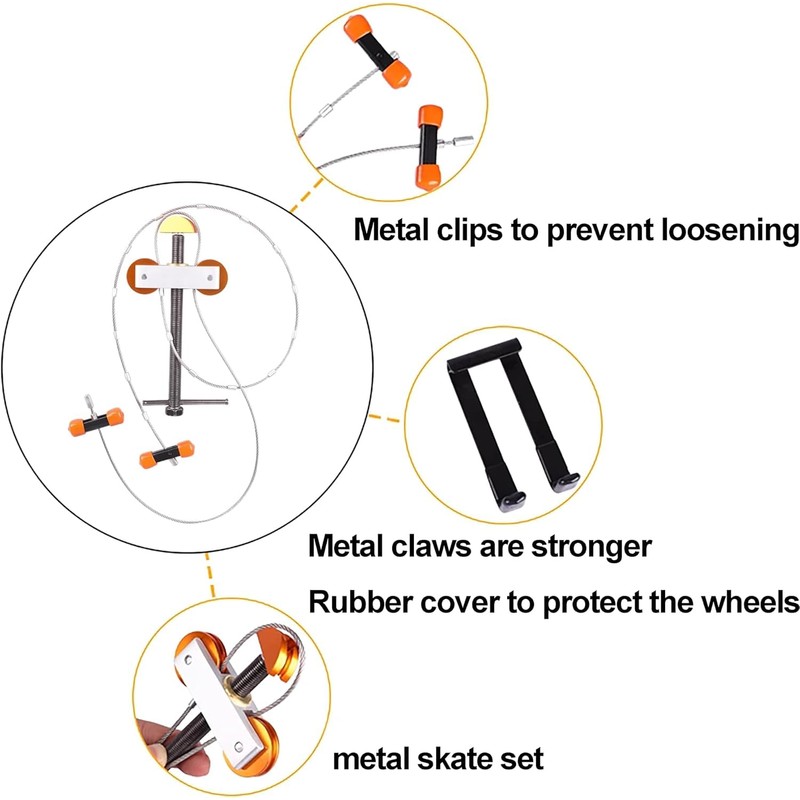 Metal clips to prevent loosening

Metal claws are stronger

Rubber cover to protect the wheels

metal skate set