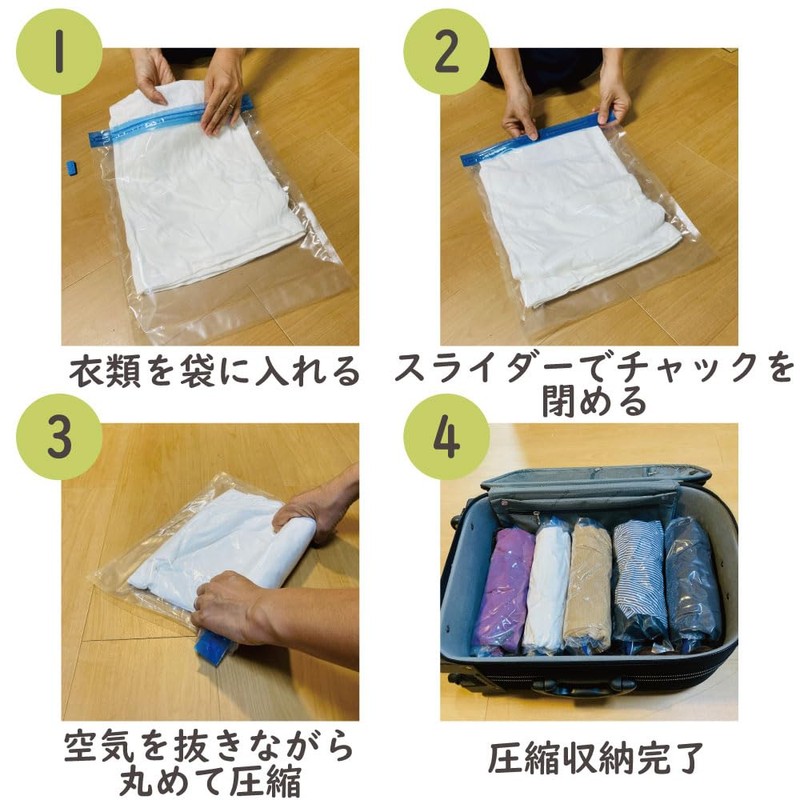 1

衣類を袋に入れる

2

スライダーでチャックを閉める

3

空気を抜きながら丸めて圧縮

4

圧縮収納完了