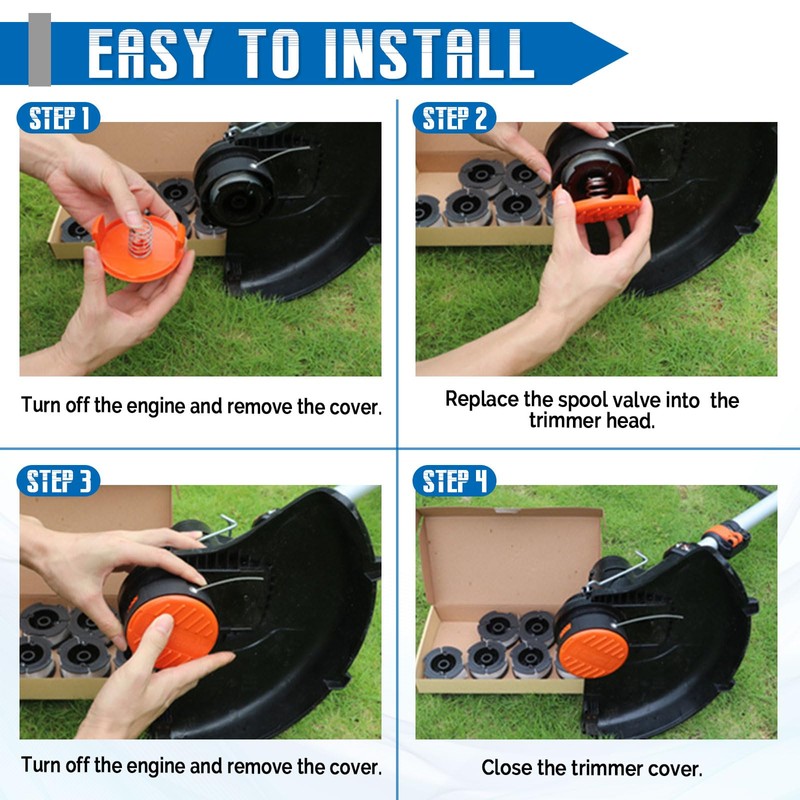 EASY TO INSTALL

STEP 1

Turn off the engine and remove the cover.

STEP 2

Replace the spool valve into the trimmer head.

STEP 3

Turn off the engine and remove the cover.

STEP 4

Close the trimmer cover.