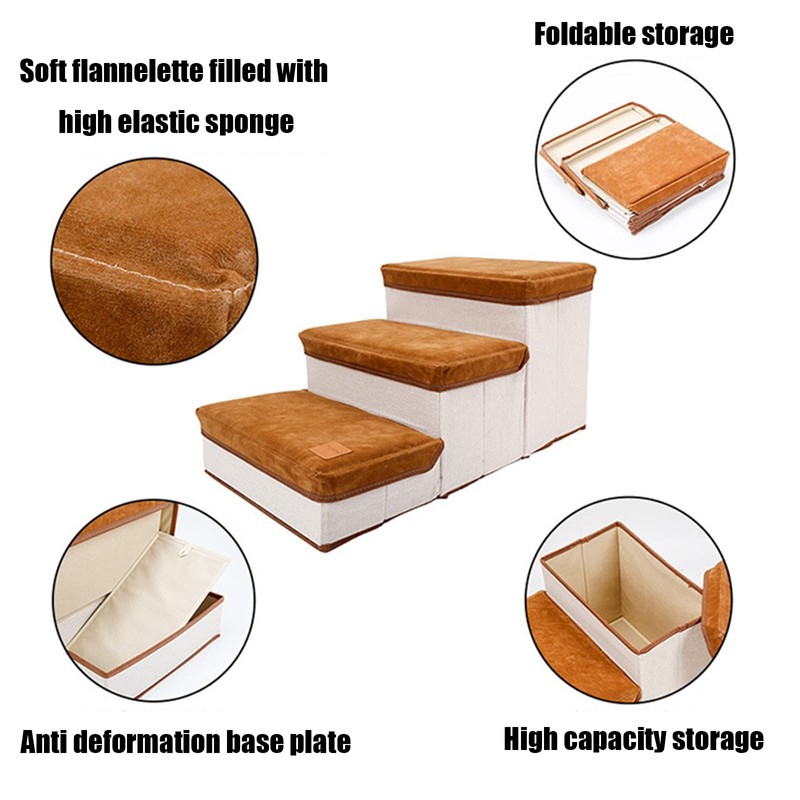 Soft flannelette filled with high elastic sponge

Foldable storage

Anti deformation base plate

High capacity storage