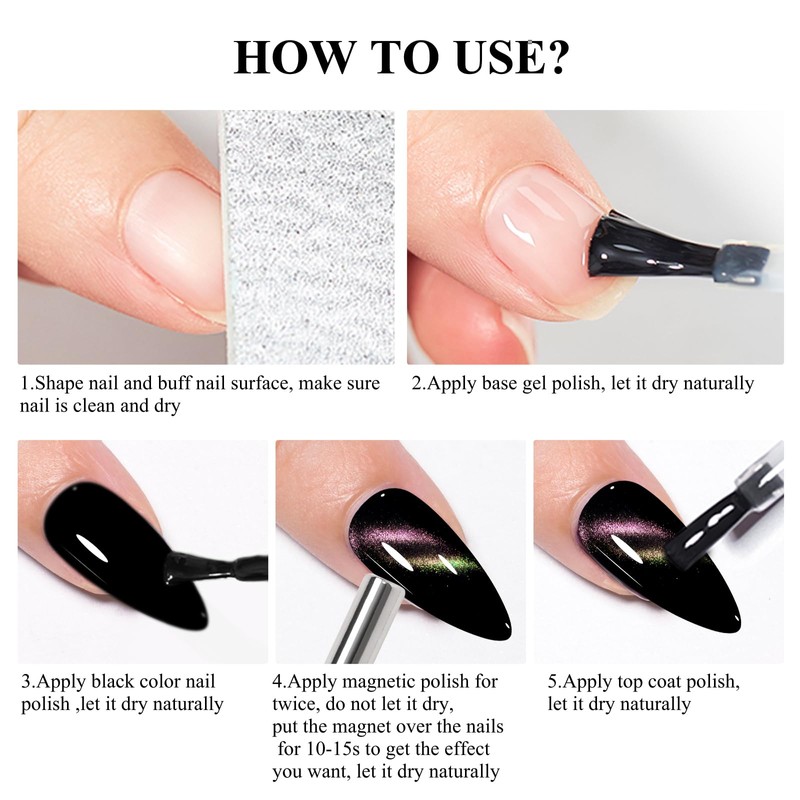 HOW TO USE?

1.Shape nail and buff nail surface, make sure nail is clean and dry

2.Apply base gel polish, let it dry naturally

3.Apply black color nail polish ,let it dry naturally

4.Apply magnetic polish for twice, do not let it dry, put the magnet over the nails for 10-15s to get the effect you want, let it dry naturally

5.Apply top coat polish, let it dry naturally