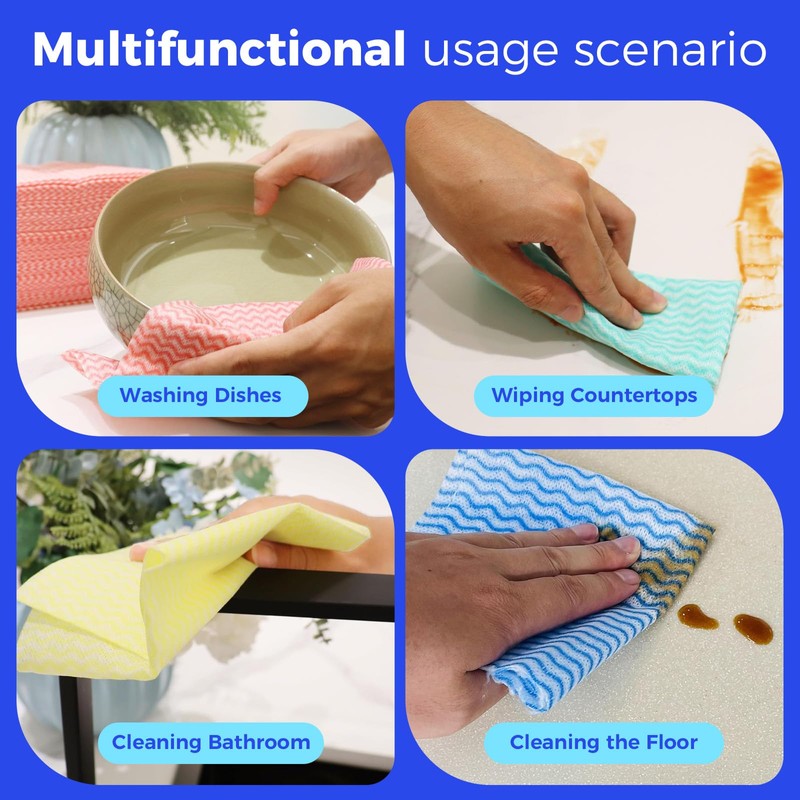 Multifunctional usage scenario

Washing Dishes

Wiping Countertops

Cleaning Bathroom

Cleaning the Floor