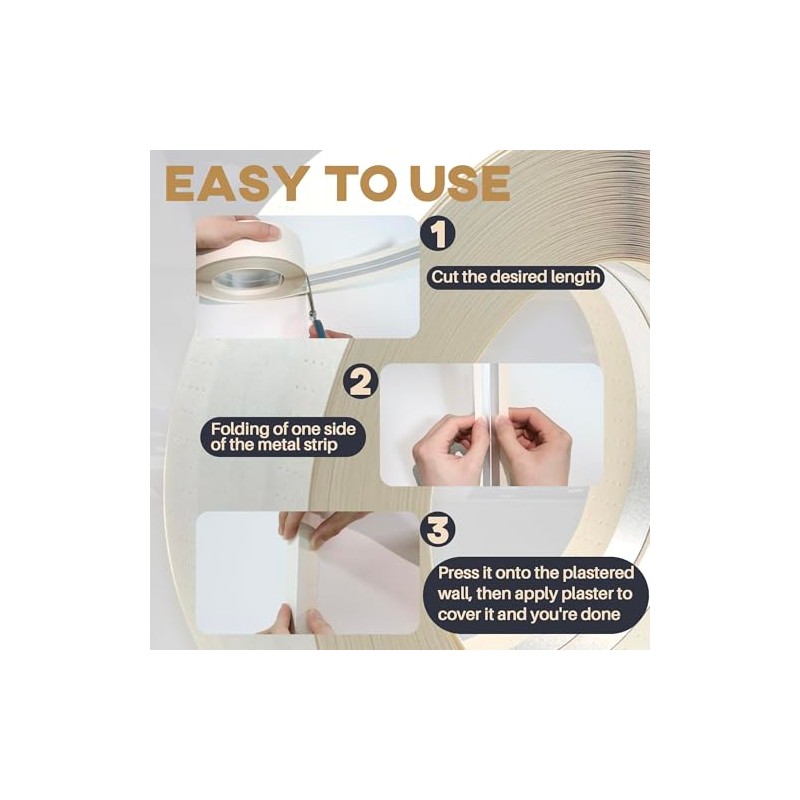 EASY TO USE

1

Cut the desired length

2

Folding of one side of the metal strip

3

Press it onto the plastered wall, then apply plaster to cover it and you're done