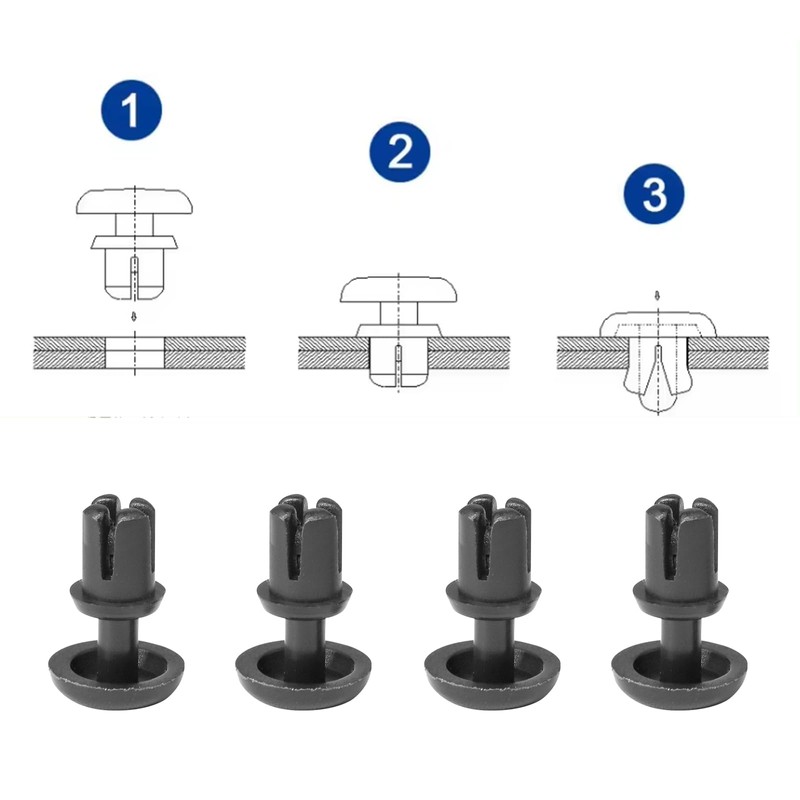 1

2

3