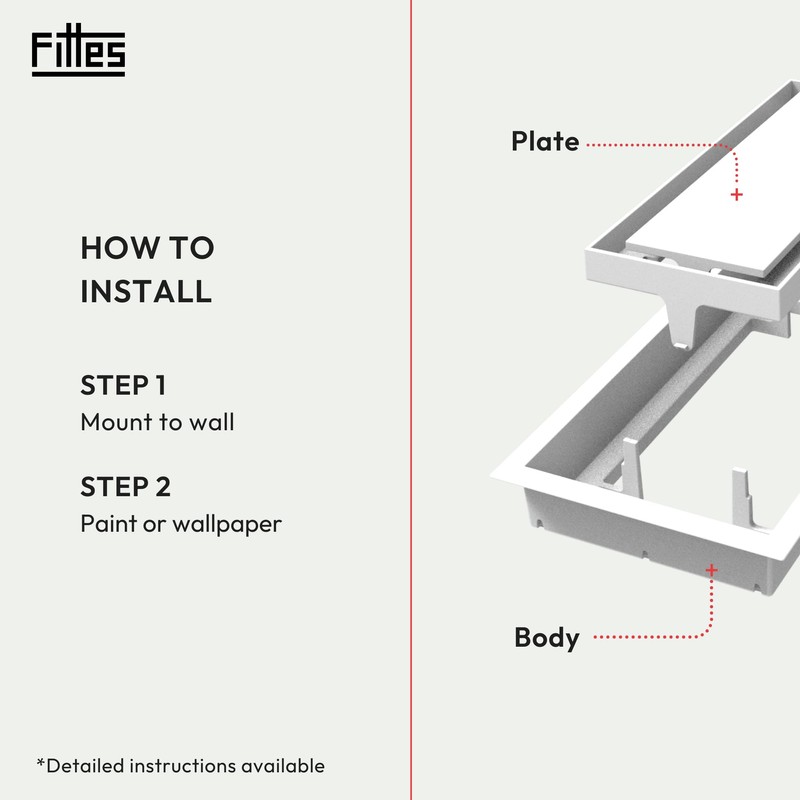 Fittes

HOW TO INSTALL

STEP 1
Mount to wall

STEP 2
Paint or wallpaper

*Detailed instructions available

Plate

Body