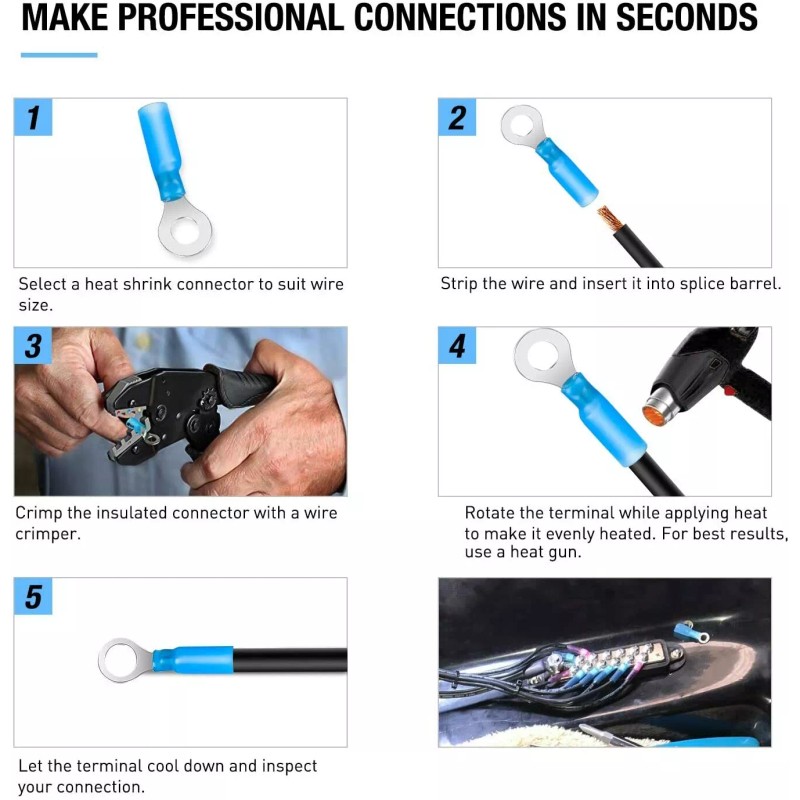 MAKE PROFESSIONAL CONNECTIONS IN SECONDS

1

Select a heat shrink connector to suit wire size.

2

Strip the wire and insert it into splice barrel.

3

Crimp the insulated connector with a wire crimper.

4

Rotate the terminal while applying heat to make it evenly heated. For best results, use a heat gun.

5

Let the terminal cool down and inspect your connection.