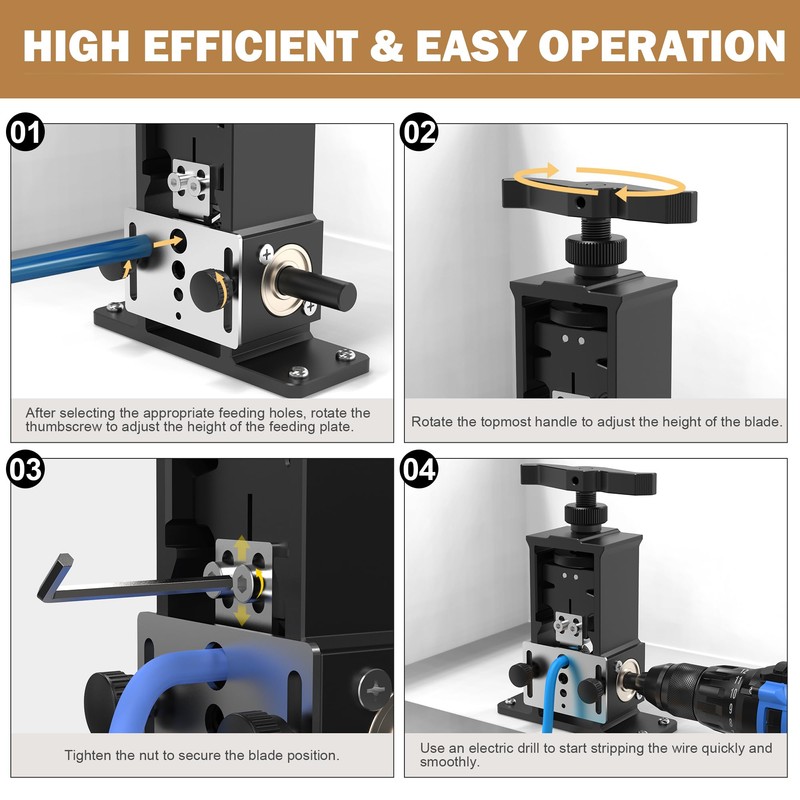 HIGH EFFICIENT & EASY OPERATION

01

After selecting the appropriate feeding holes, rotate the thumbscrew to adjust the height of the feeding plate.

02

Rotate the topmost handle to adjust the height of the blade.

03

Tighten the nut to secure the blade position.

04

Use an electric drill to start stripping the wire quickly and smoothly.