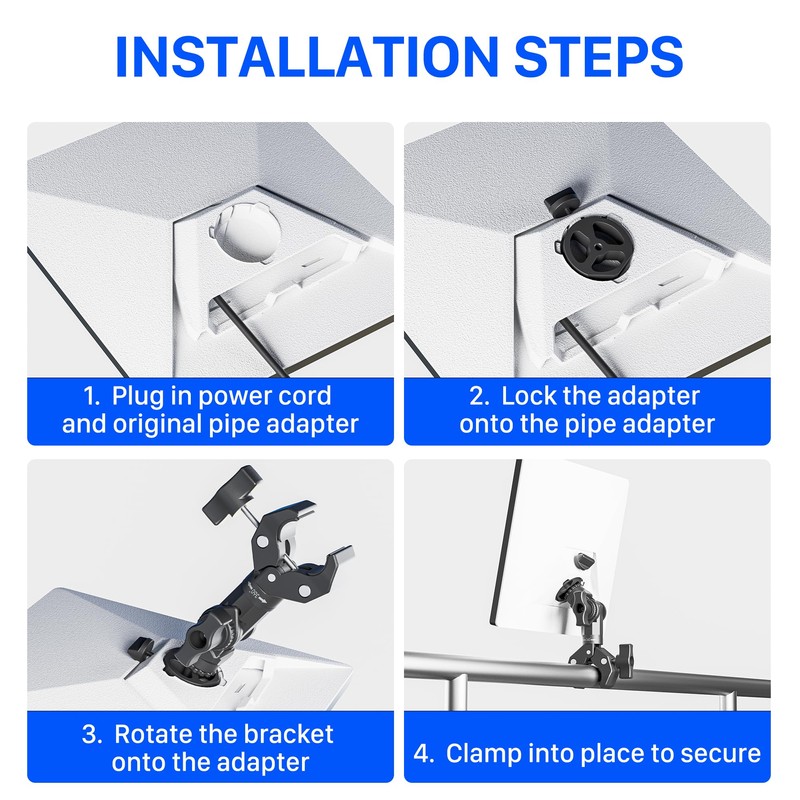 INSTALLATION STEPS

1. Plug in power cord and original pipe adapter

2. Lock the adapter onto the pipe adapter

3. Rotate the bracket onto the adapter

4. Clamp into place to secure