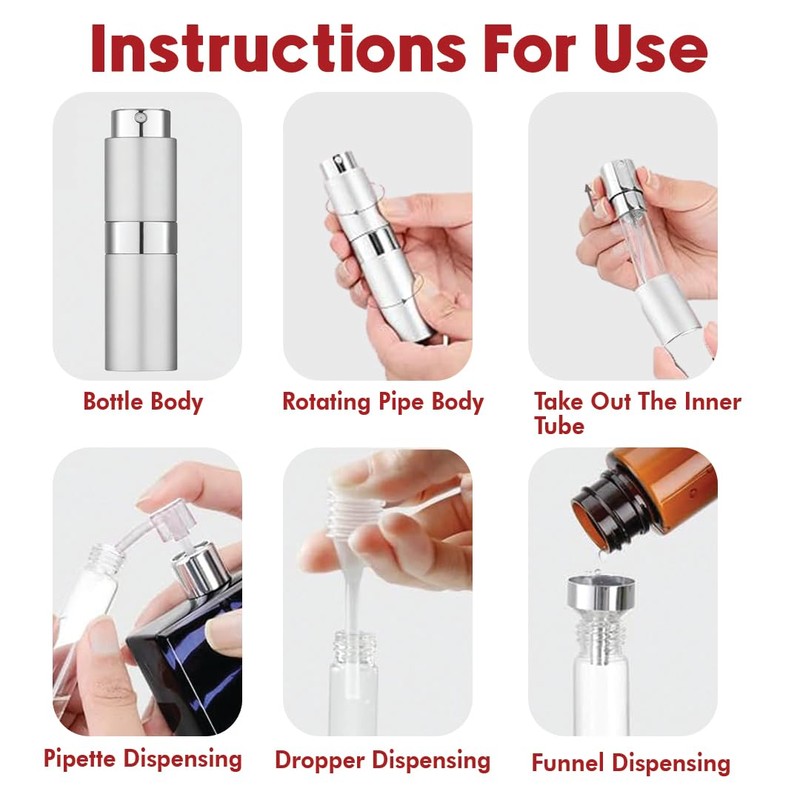 Instructions For Use

Bottle Body

Rotating Pipe Body

Take Out The Inner Tube

Pipette Dispensing

Dropper Dispensing

Funnel Dispensing