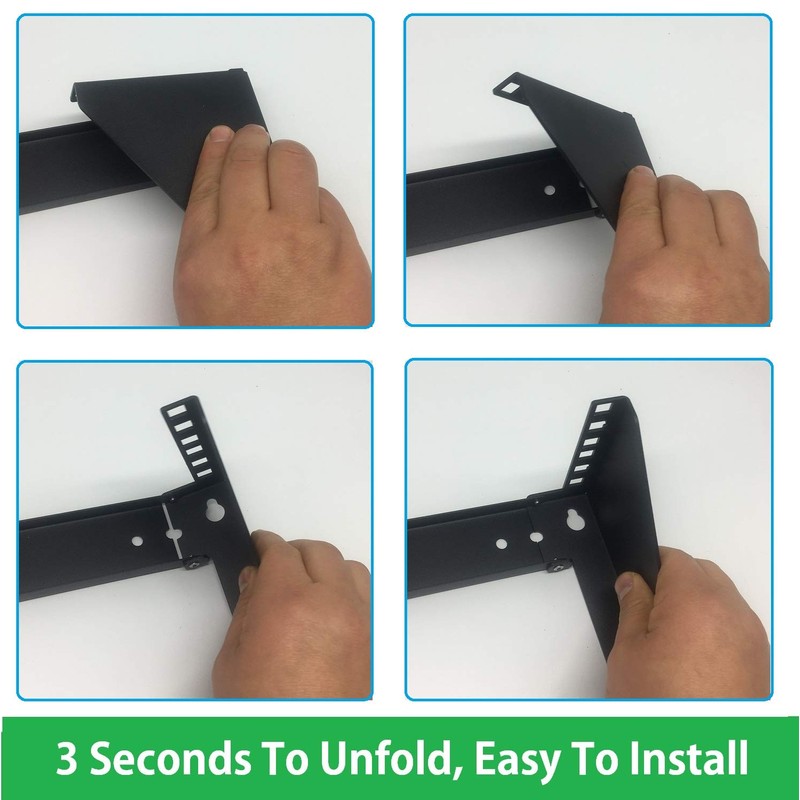 3 Seconds To Unfold, Easy To Install