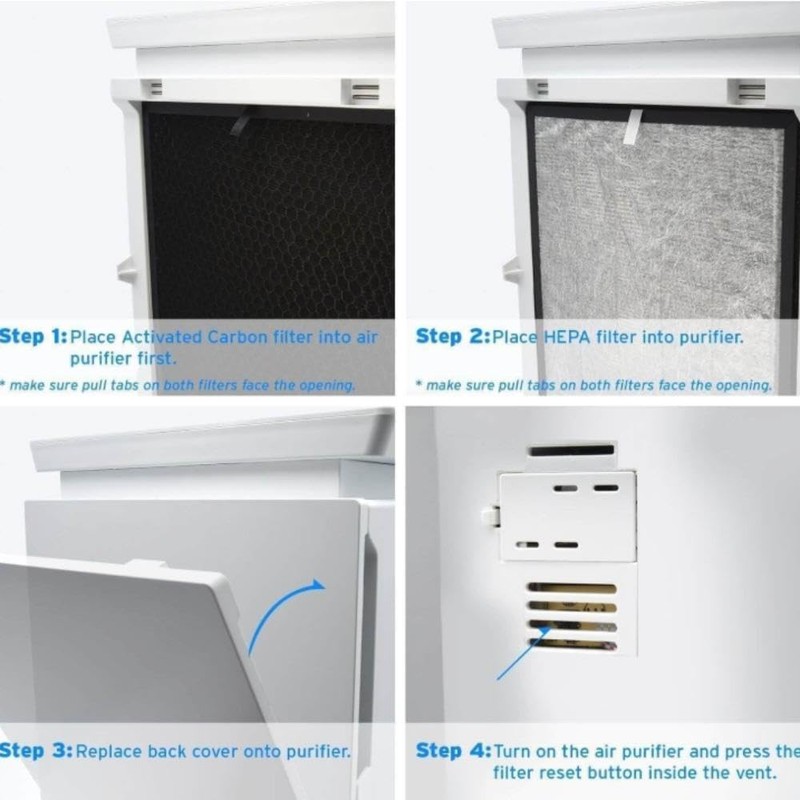 Step 1: Place Activated Carbon filter into air purifier first.

* make sure pull tabs on both filters face the opening.

Step 2: Place HEPA filter into purifier.

* make sure pull tabs on both filters face the opening.

Step 3: Replace back cover onto purifier.

Step 4: Turn on the air purifier and press the filter reset button inside the vent.