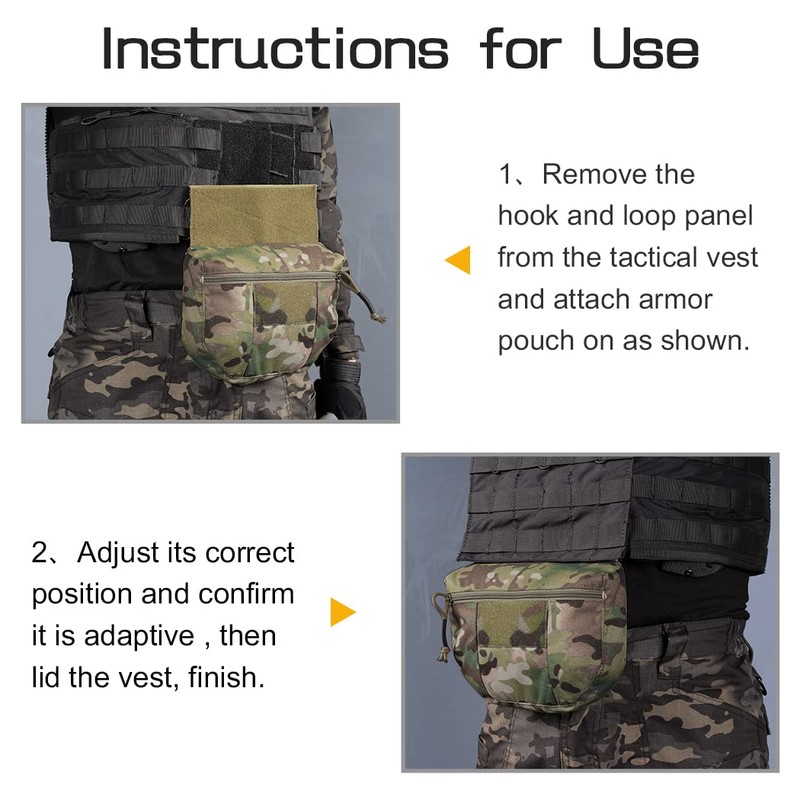 Instructions for Use

1、Remove the hook and loop panel from the tactical vest and attach armor pouch on as shown.

2、Adjust its correct position and confirm it is adaptive , then lid the vest, finish.