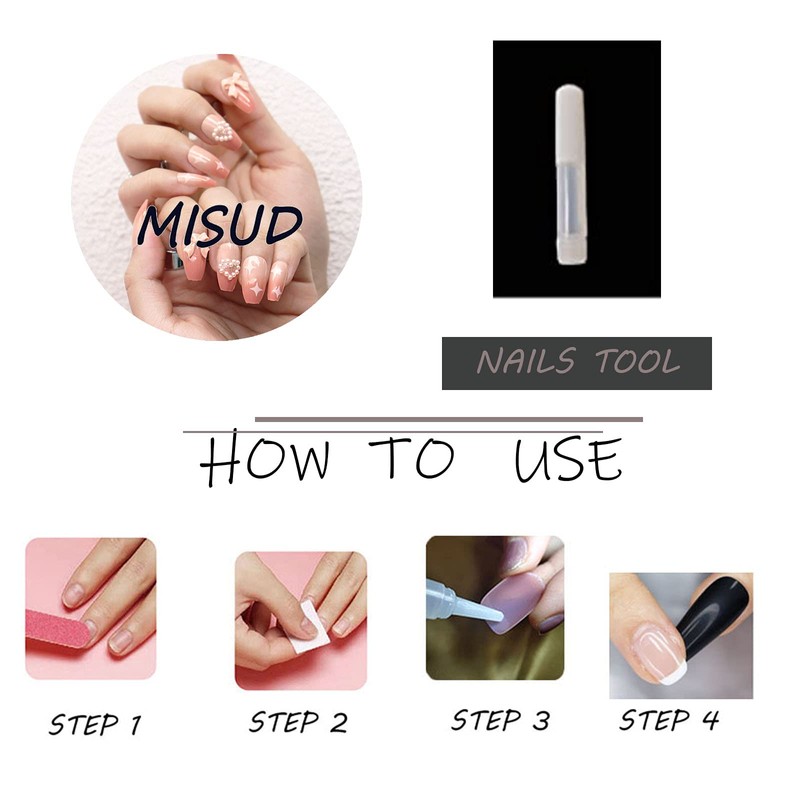 MISUD

NAILS TOOL

HOW TO USE

STEP 1

STEP 2

STEP 3

STEP 4