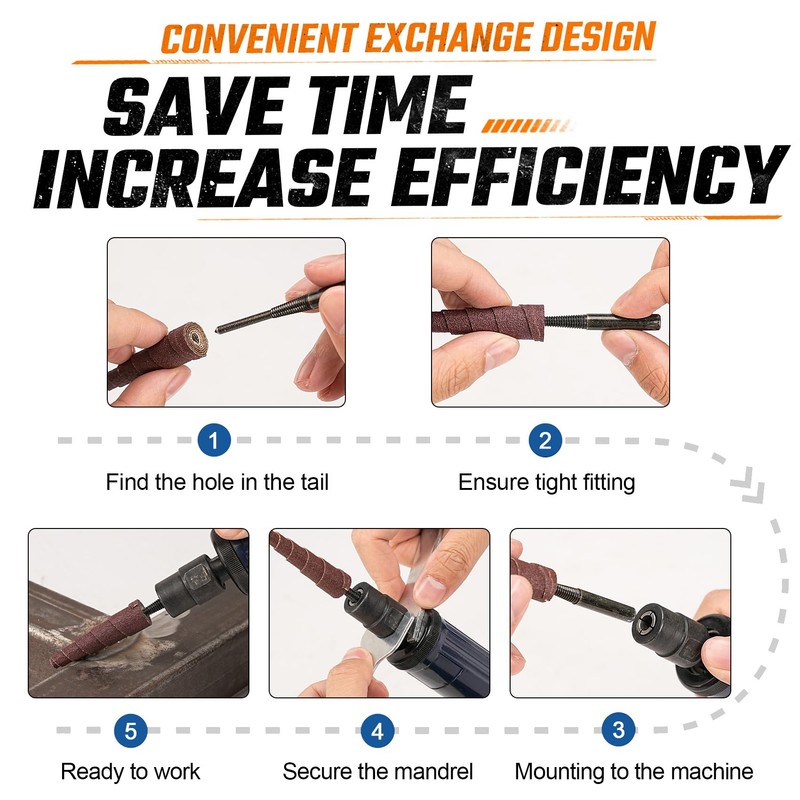 CONVENIENT EXCHANGE DESIGN

SAVE TIME
INCREASE EFFICIENCY

1
Find the hole in the tail

2
Ensure tight fitting

5
Ready to work

4
Secure the mandrel

3
Mounting to the machine