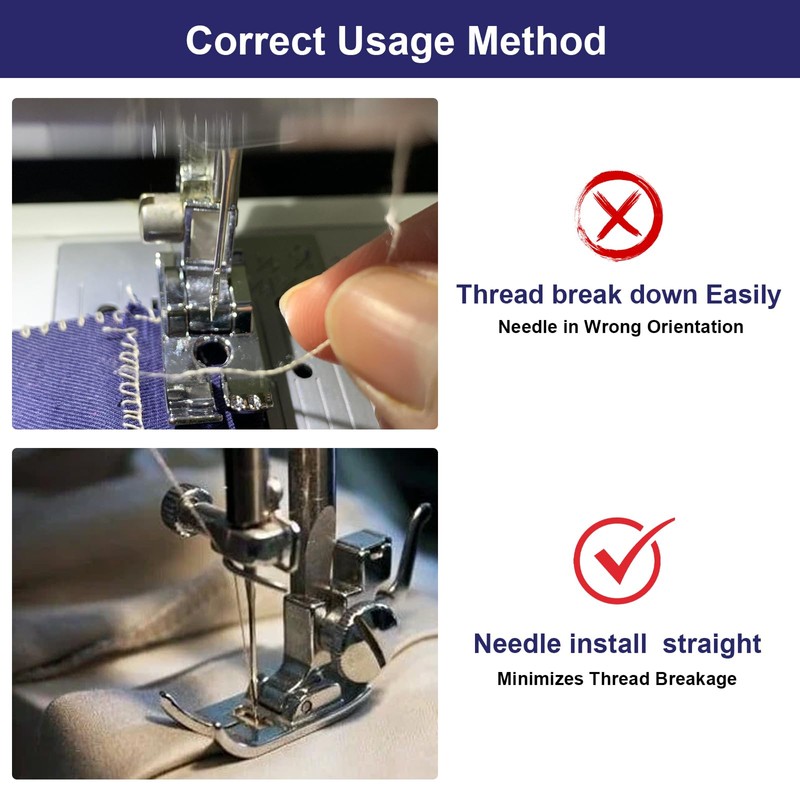 Correct Usage Method

Thread break down Easily
Needle in Wrong Orientation

Needle install straight
Minimizes Thread Breakage