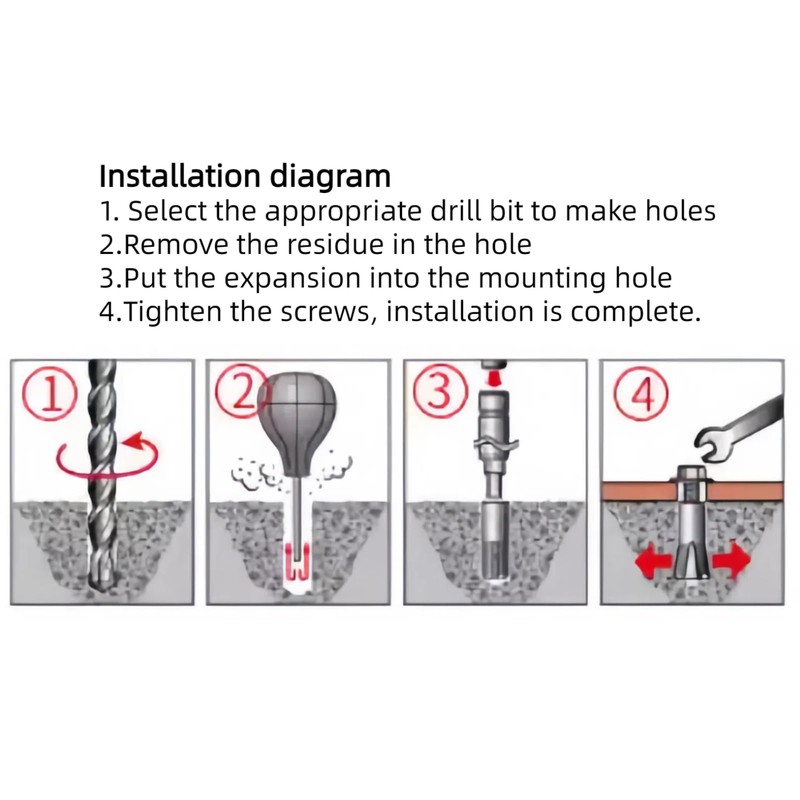 Installation diagram
1. Select the appropriate drill bit to make holes
2.Remove the residue in the hole
3.Put the expansion into the mounting hole
4.Tighten the screws, installation is complete.

①

②

③

④