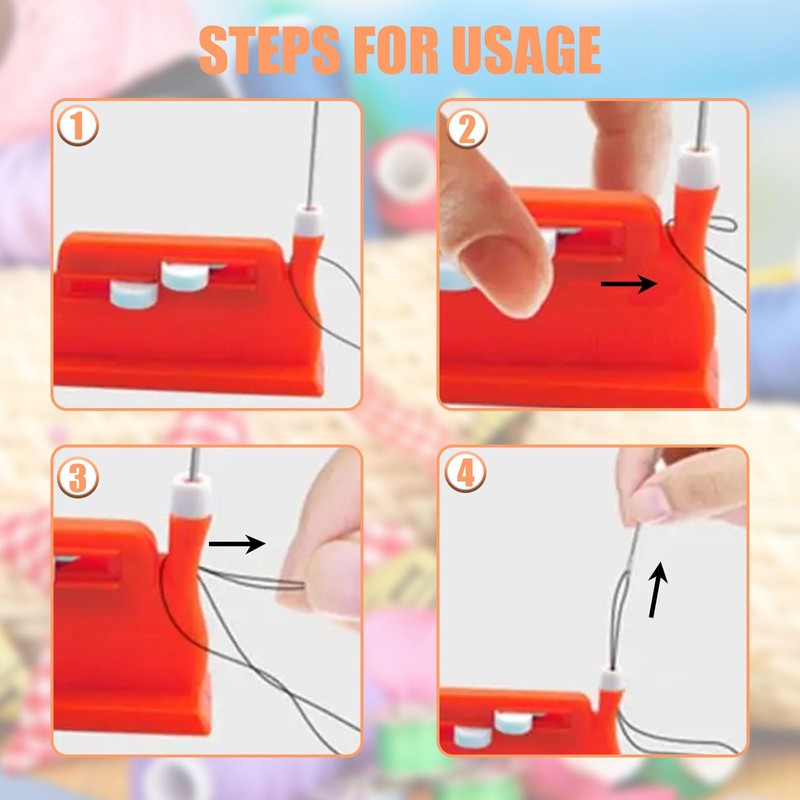 STEPS FOR USAGE

1

2

3

4