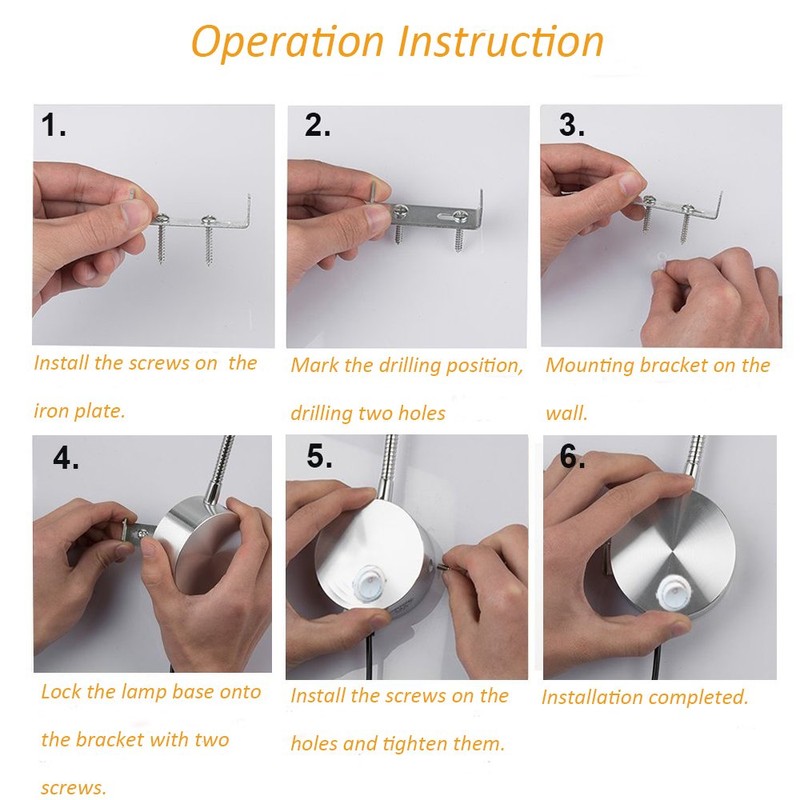 Operation Instruction

1.

Install the screws on the iron plate.

2.

Mark the drilling position, drilling two holes

3.

Mounting bracket on the wall.

4.

Lock the lamp base onto the bracket with two screws.

5.

Install the screws on the holes and tighten them.

6.

Installation completed.