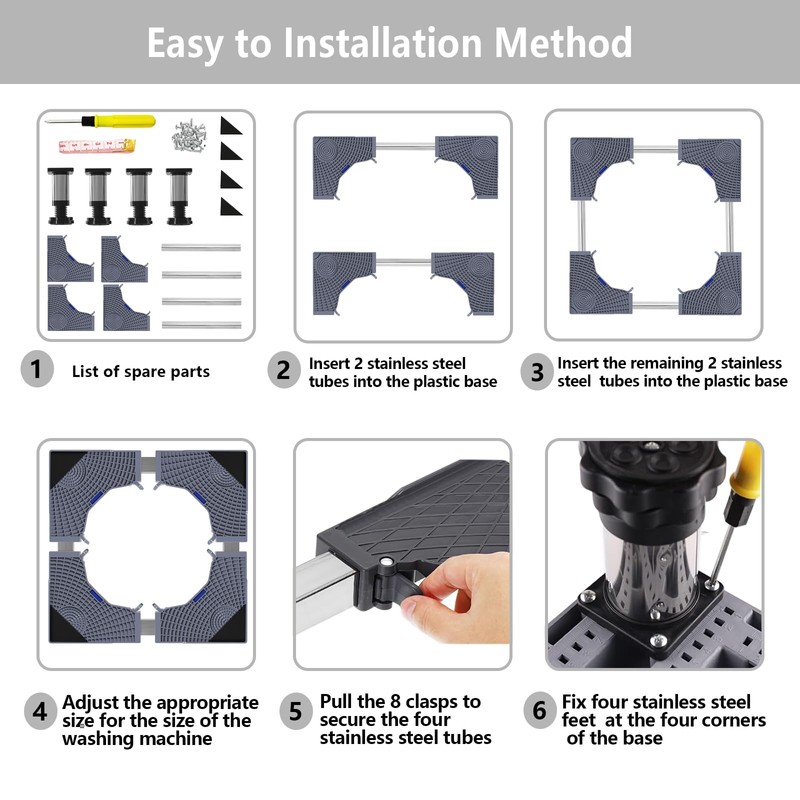 Easy to Installation Method

1 List of spare parts

2 Insert 2 stainless steel tubes into the plastic base

3 Insert the remaining 2 stainless steel tubes into the plastic base

4 Adjust the appropriate size for the size of the washing machine

5 Pull the 8 clasps to secure the four stainless steel tubes

6 Fix four stainless steel feet at the four corners of the base