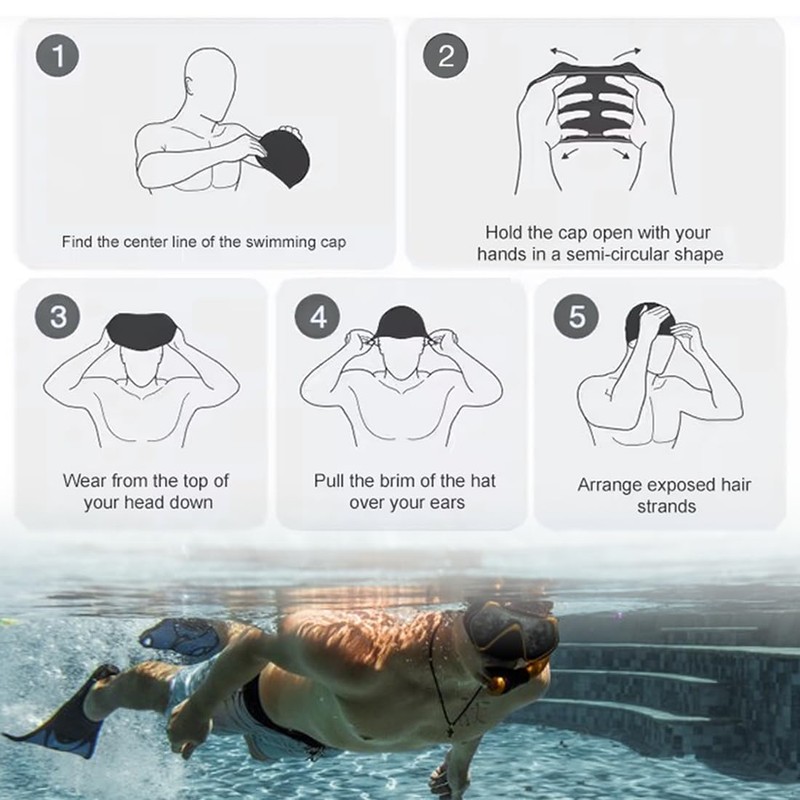 1

Find the center line of the swimming cap

2

Hold the cap open with your hands in a semi-circular shape

3

Wear from the top of your head down

4

Pull the brim of the hat over your ears

5

Arrange exposed hair strands