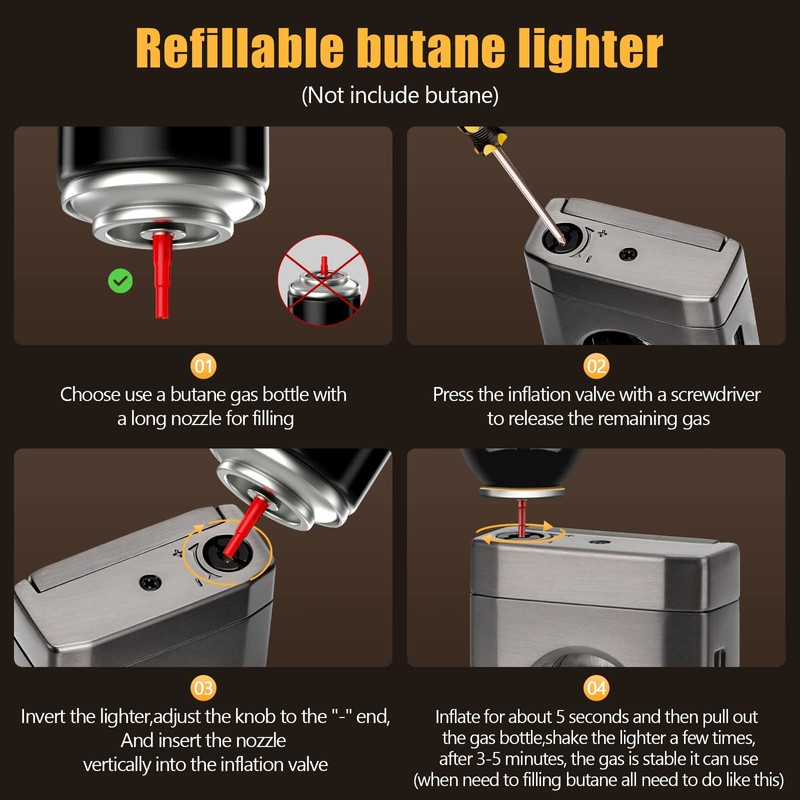 Refillable butane lighter

(Not include butane)

01

Choose use a butane gas bottle with a long nozzle for filling

02

Press the inflation valve with a screwdriver to release the remaining gas

03

Invert the lighter,adjust the knob to the "-" end, And insert the nozzle vertically into the inflation valve

04

Inflate for about 5 seconds and then pull out the gas bottle,shake the lighter a few times, after 3-5 minutes, the gas is stable it can use (when need to filling butane all need to do like this)