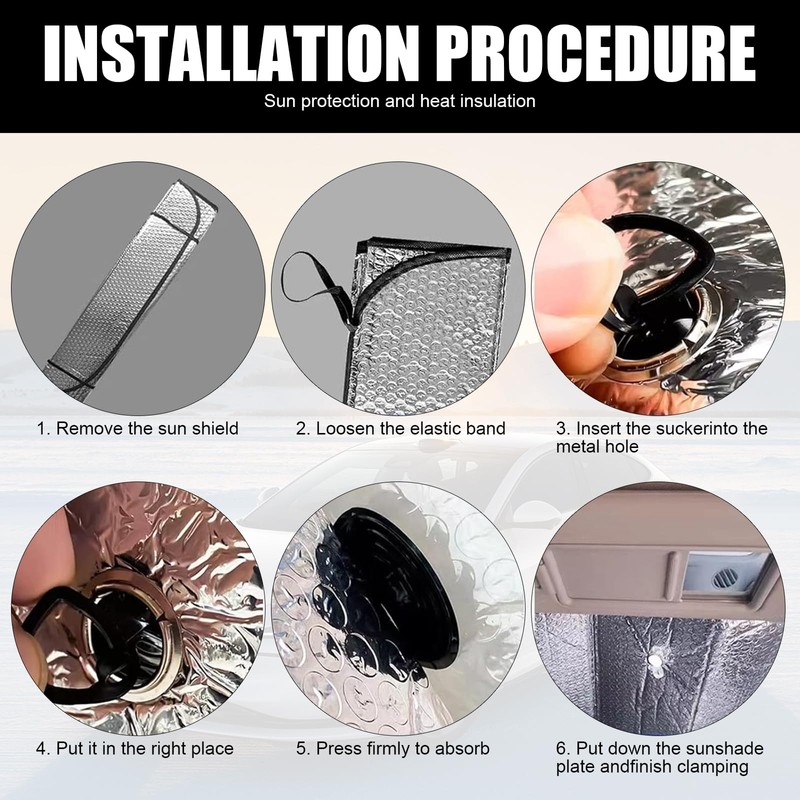 INSTALLATION PROCEDURE

Sun protection and heat insulation

1. Remove the sun shield

2. Loosen the elastic band

3. Insert the suckerinto the metal hole

4. Put it in the right place

5. Press firmly to absorb

6. Put down the sunshade plate andfinish clamping