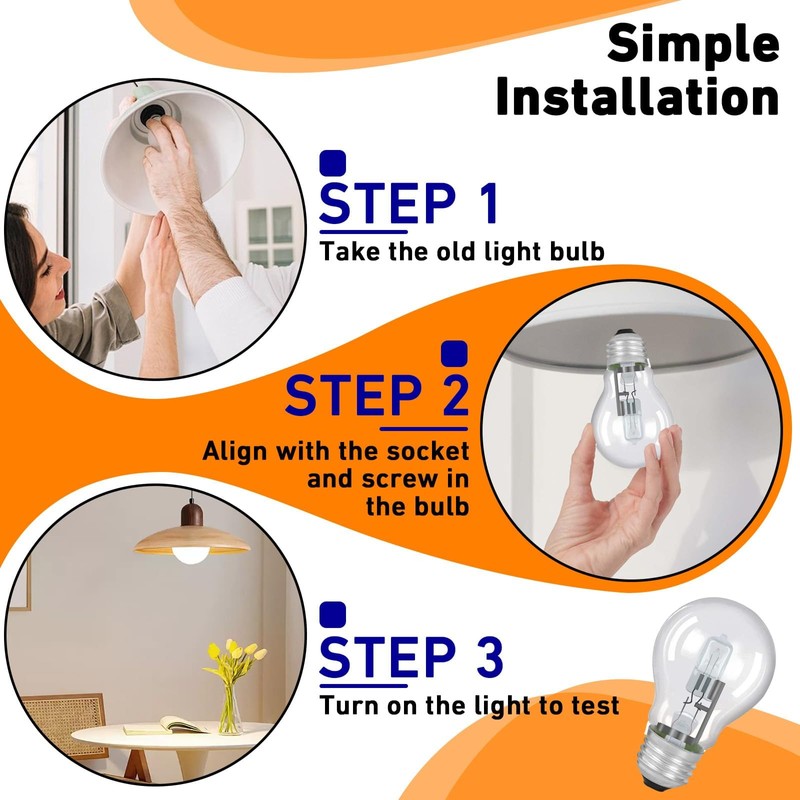 Simple
Installation

STEP 1
Take the old light bulb

STEP 2
Align with the socket
and screw in
the bulb

STEP 3
Turn on the light to test