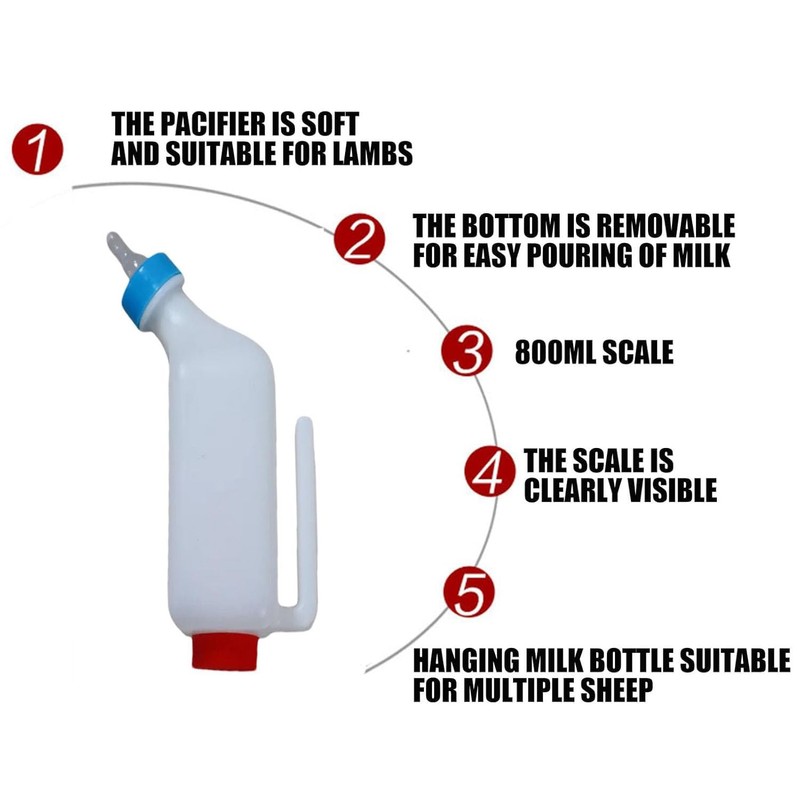 1 THE PACIFIER IS SOFT AND SUITABLE FOR LAMBS

2 THE BOTTOM IS REMOVABLE FOR EASY POURING OF MILK

3 800ML SCALE

4 THE SCALE IS CLEARLY VISIBLE

5

HANGING MILK BOTTLE SUITABLE FOR MULTIPLE SHEEP