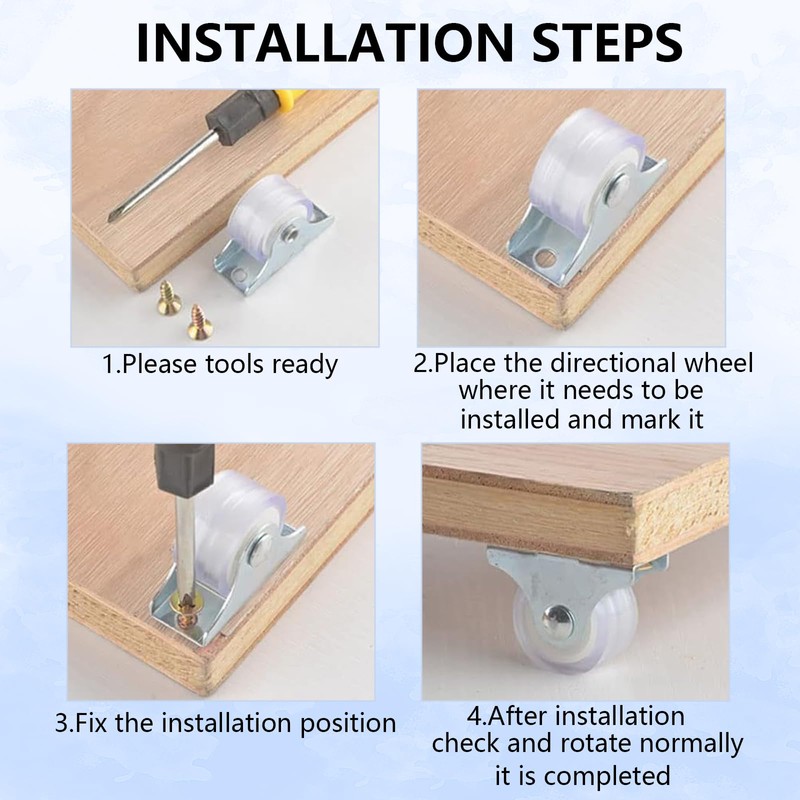 INSTALLATION STEPS

1.Please tools ready

2.Place the directional wheel where it needs to be installed and mark it

3.Fix the installation position

4.After installation check and rotate normally it is completed