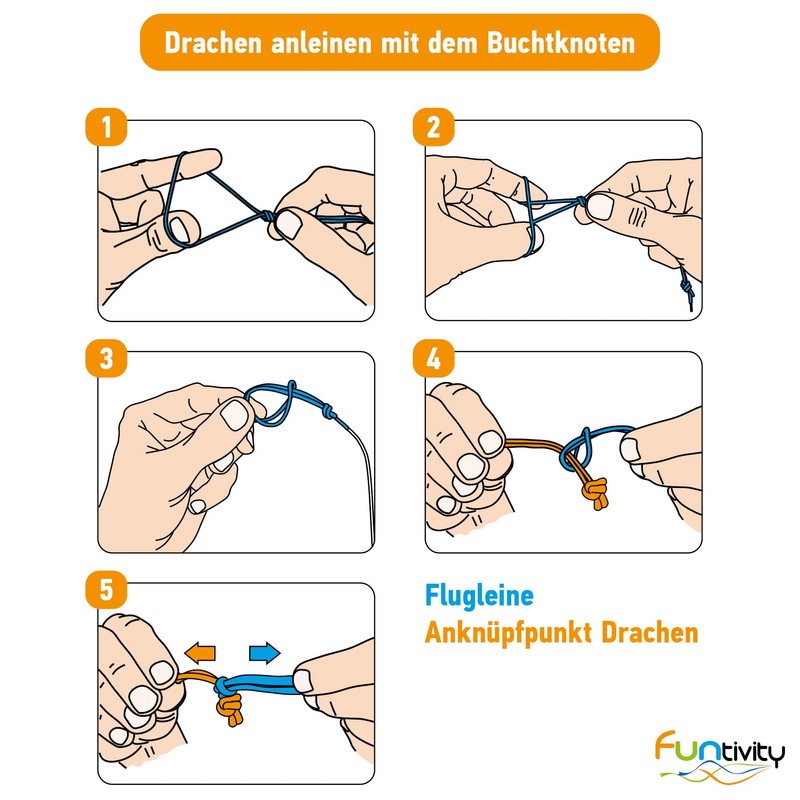 Drachen anleinen mit dem Buchtknoten

1

2

3

4

5

Flugleine
Anknüpfpunkt Drachen

FUNtivity