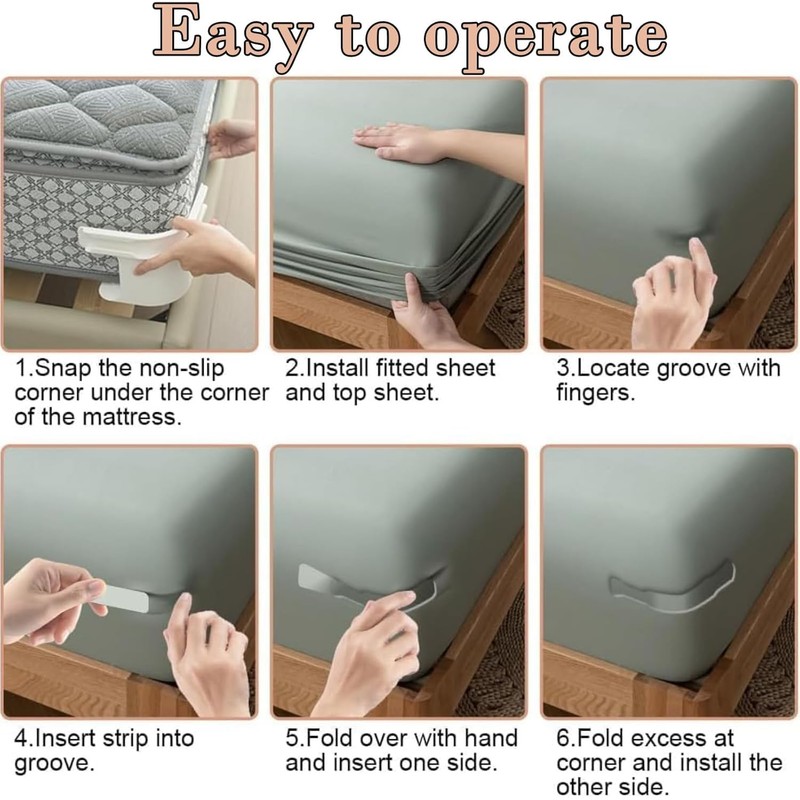 Easy to operate

1.Snap the non-slip corner under the corner of the mattress.

2.Install fitted sheet and top sheet.

3.Locate groove with fingers.

4.Insert strip into groove.

5.Fold over with hand and insert one side.

6.Fold excess at corner and install the other side.